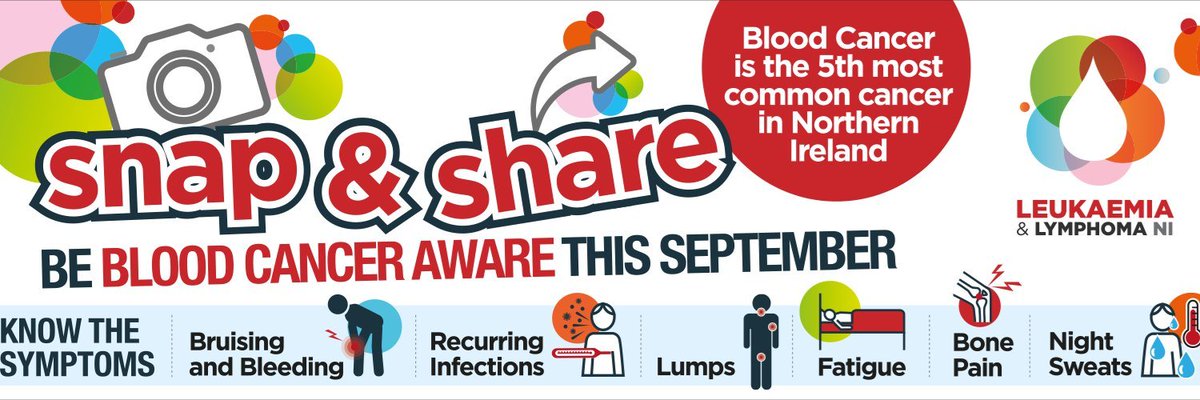 snap & share

Blood Cancer is the 5th most common cancer in Northern Ireland

LEUKAEMIA & LYMPHOMA NI

BE BLOOD CANCER AWARE THIS SEPTEMBER

KNOW THE SYMPTOMS

Bruising and Bleeding

Recurring Infections

Lumps

Fatigue

Bone Pain

Night Sweats