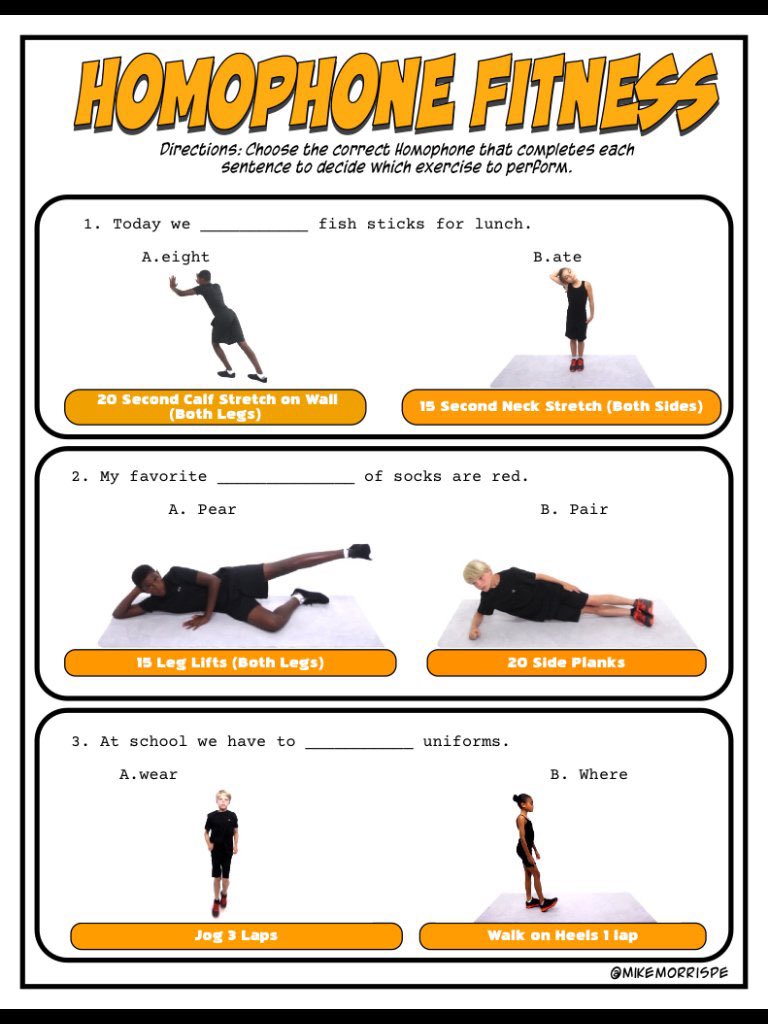 HOMOPHONE FITNESS

Directions: Choose the correct Homophone that completes each sentence to decide which exercise to perform.

1. Today we ___________ fish sticks for lunch.

A.eight

B.ate

20 Second Calf Stretch on Wall (Both Legs)

15 Second Neck Stretch (Both Sides)

2. My favorite ______________ of socks are red.

A. Pear

B. Pair

15 Leg Lifts (Both Legs)

20 Side Planks

3. At school we have to ___________ uniforms.

A.wear

B. Where

Jog 3 Laps

Walk on Heels 1 lap

@MIKEMORRISPE