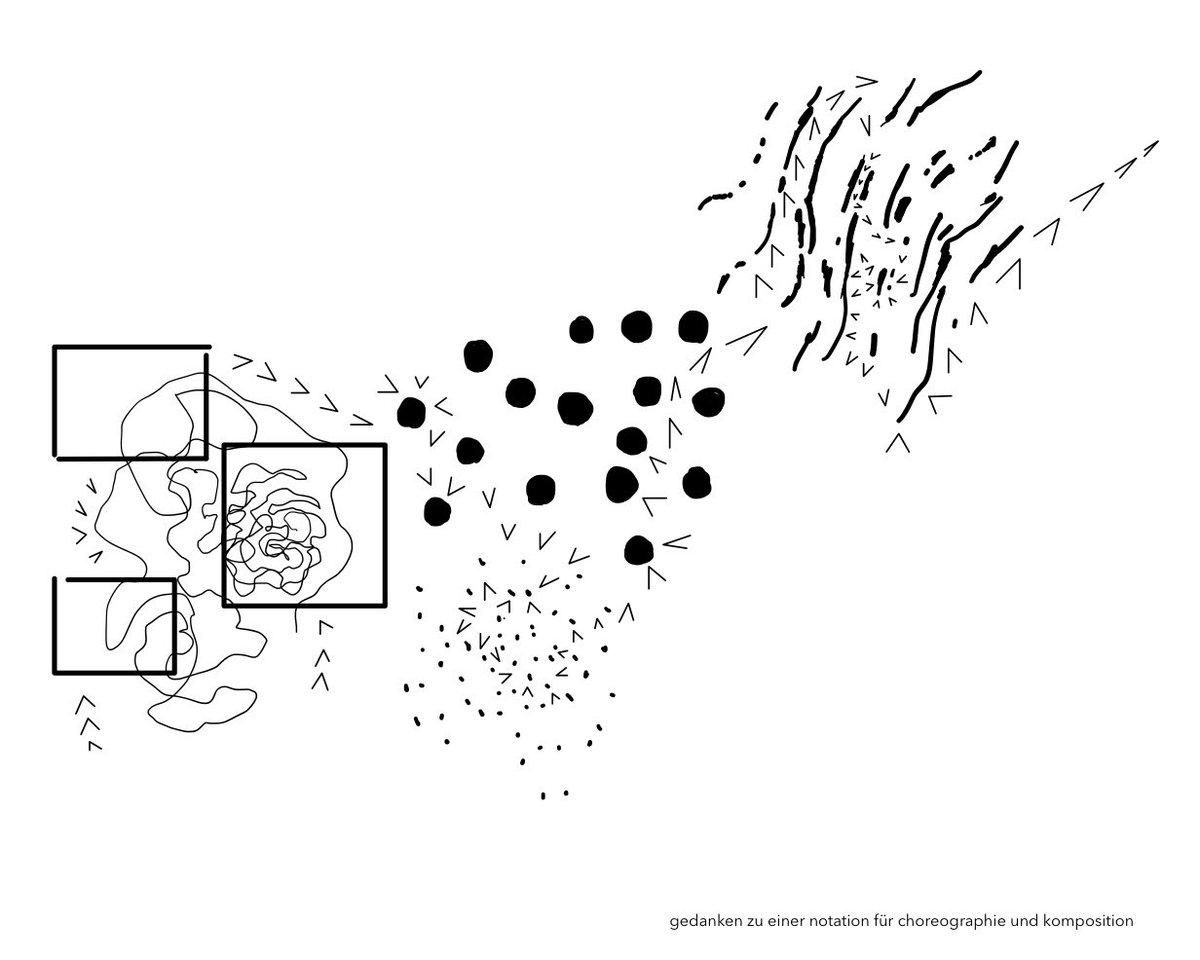 gedanken zu einer notation für choreographie und komposition