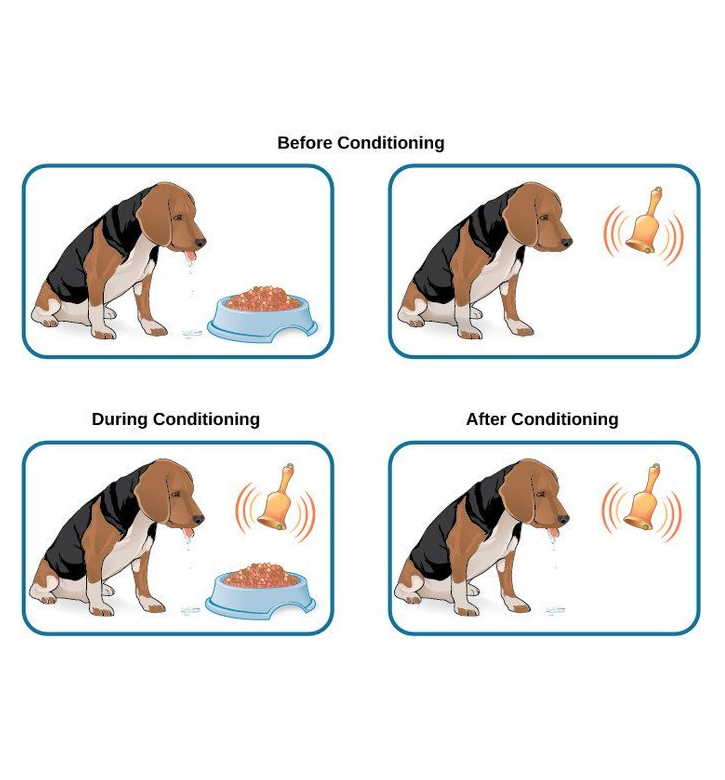 Before Conditioning

During Conditioning

After Conditioning