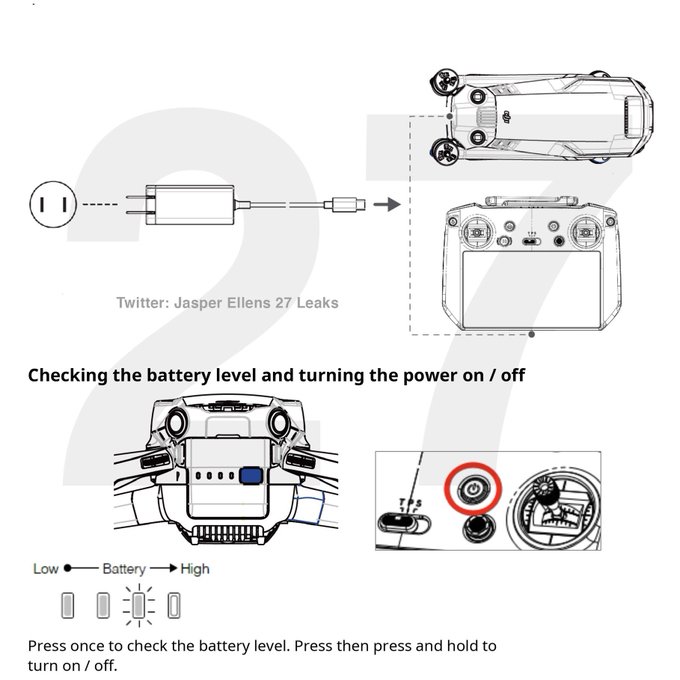 27

Twitter: Jasper Ellens 27 Leaks

Checking the battery level and turning the power on / off

T P S

Low Battery High

Press once to check the battery level. Press then press and hold to turn on / off.