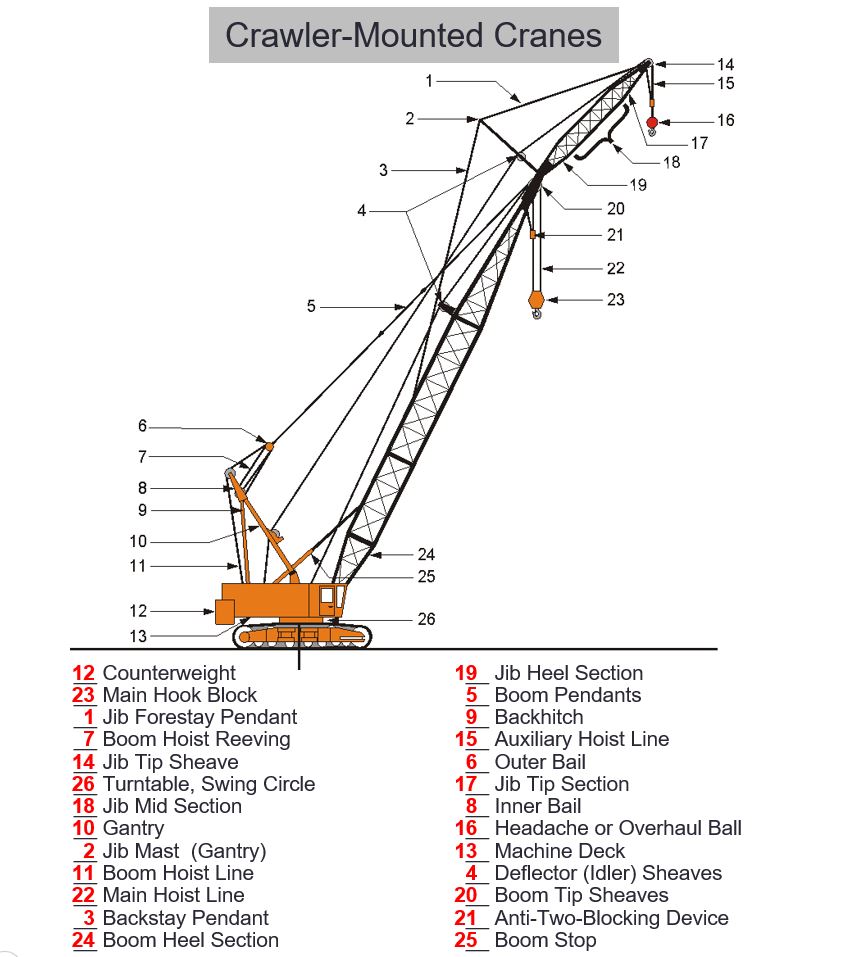 Crawler-Mounted Cranes

1
2
3
4
5
6
7
8
9
10
11
12
13
14
15
16
17
18
19
20
21
22
23
24
25
26

12 Counterweight
23 Main Hook Block
1 Jib Forestay Pendant
7 Boom Hoist Reeving
14 Jib Tip Sheave
26 Turntable, Swing Circle
18 Jib Mid Section
10 Gantry
2 Jib Mast (Gantry)
11 Boom Hoist Line
22 Main Hoist Line
3 Backstay Pendant
24 Boom Heel Section

19 Jib Heel Section
5 Boom Pendants
9 Backhitch
15 Auxiliary Hoist Line
6 Outer Bail
17 Jib Tip Section
8 Inner Bail
16 Headache or Overhaul Ball
13 Machine Deck
4 Deflector (Idler) Sheaves
20 Boom Tip Sheaves
21 Anti-Two-Blocking Device
25 Boom Stop