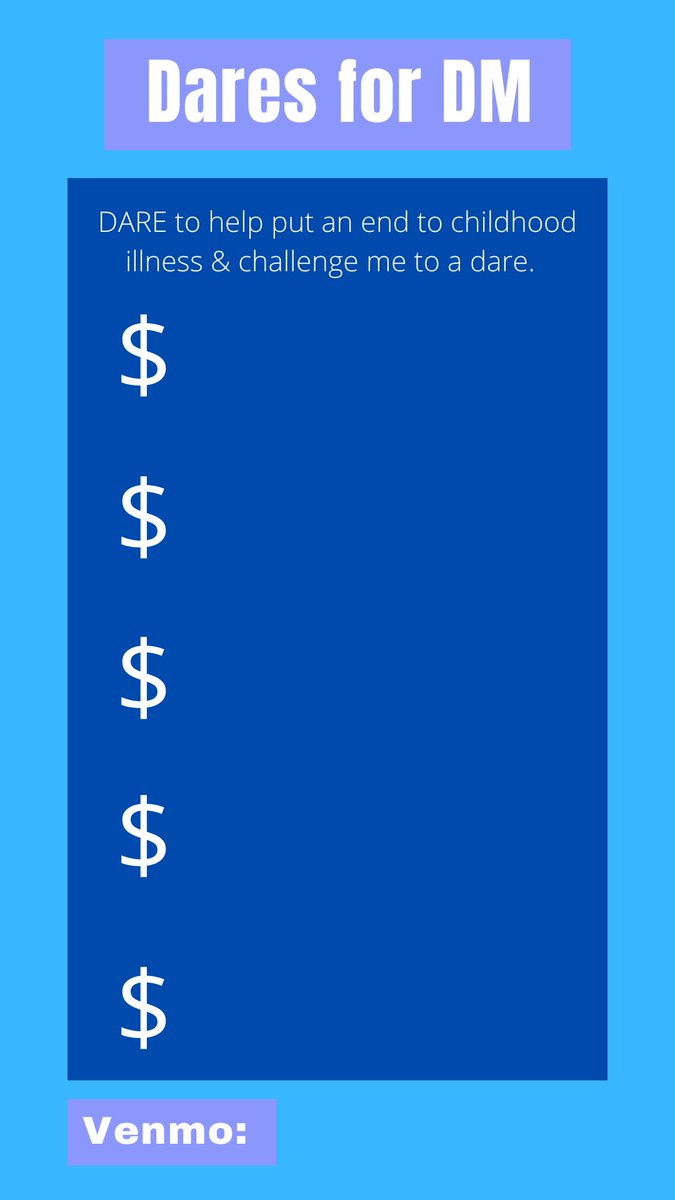 Dares for DM

DARE to help put an end to childhood illness & challenge me to a dare.

\$

\$

\$

\$

\$

Venmo: