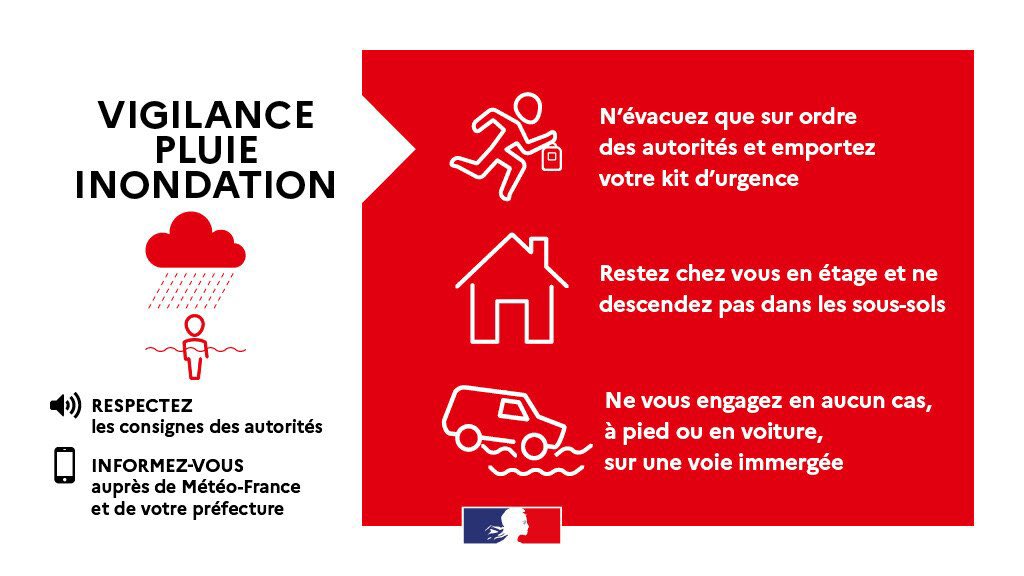 VIGILANCE PLUIE INONDATION

RESPECTEZ
les consignes des autorités

INFORMEZ-VOUS
auprès de Météo-France et de votre préfecture

N'évacuez que sur ordre des autorités et emportez votre kit d'urgence

Restez chez vous en étage et ne descendez pas dans les sous-sols

Ne vous engagez en aucun cas, à pied ou en voiture, sur une voie immergée