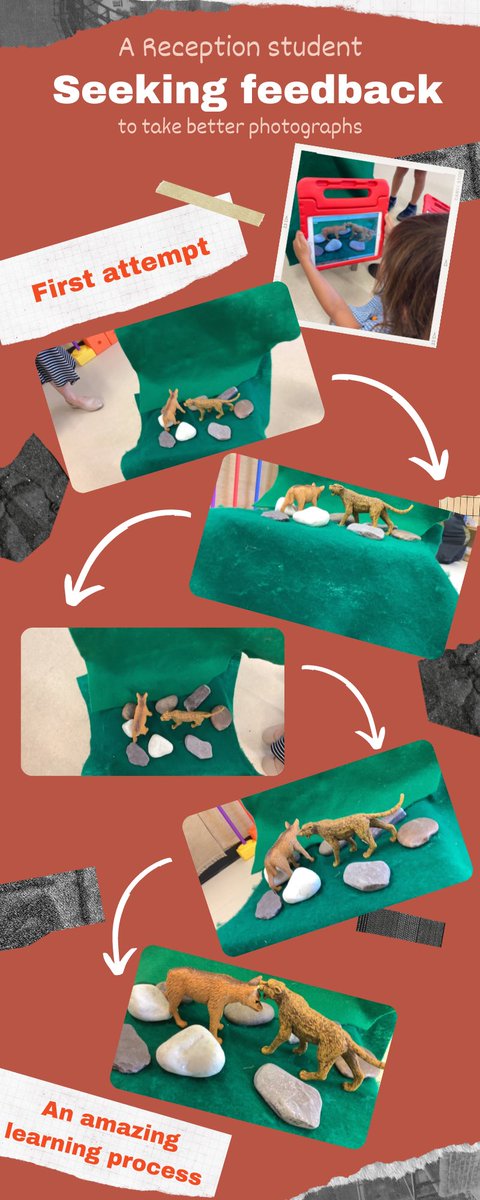 A Reception student
Seeking feedback
to take better photographs

First attempt

An amazing learning process