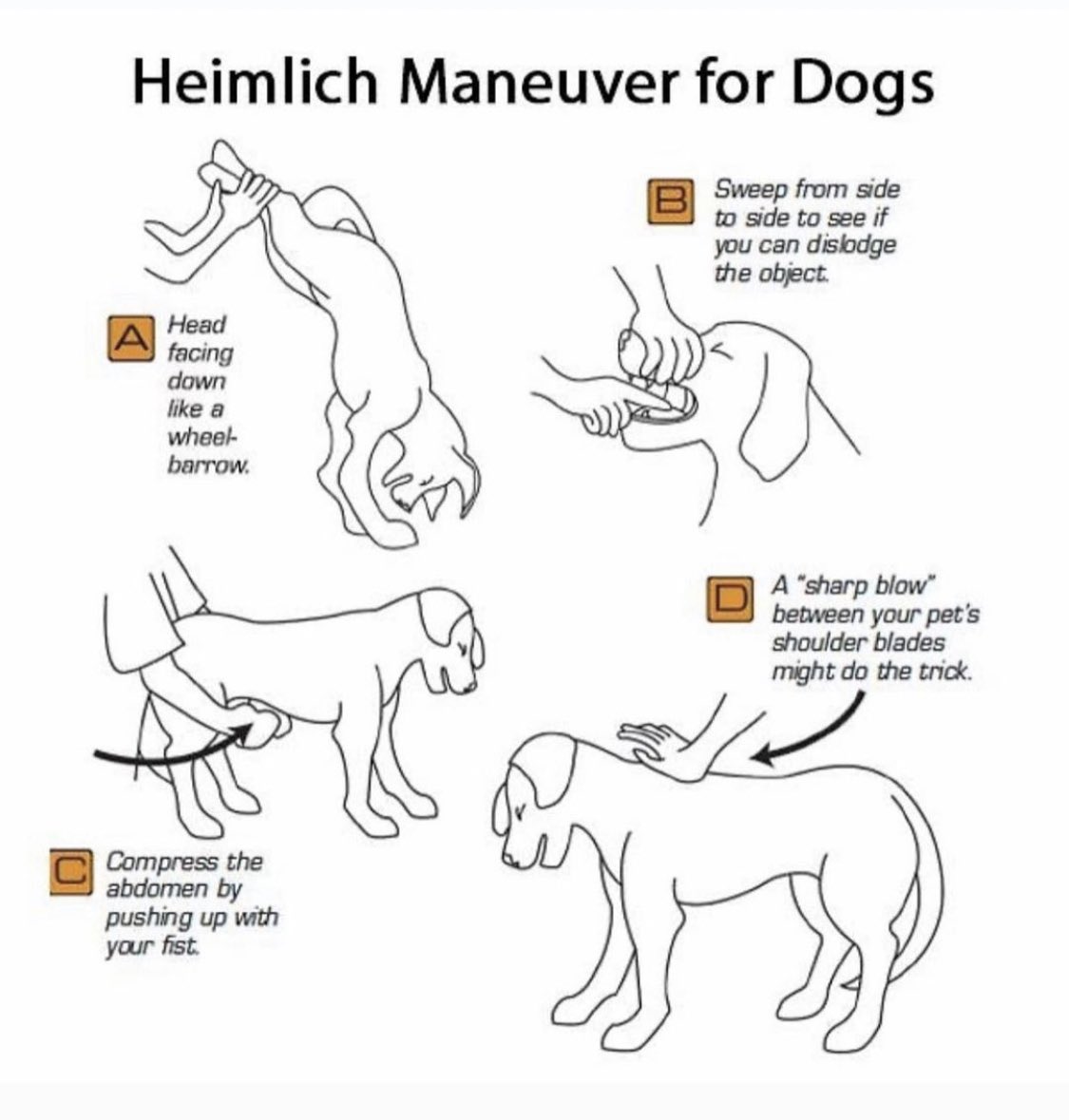 Heimlich Maneuver for Dogs

A Head facing down like a wheelbarrow.

B Sweep from side to side to see if you can dislodge the object.

C Compress the abdomen by pushing up with your fist.

D A "sharp blow" between your pet's shoulder blades might do the trick.