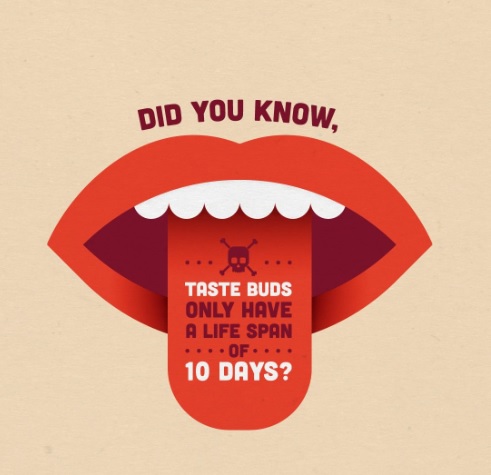 DID YOU KNOW,

TASTE BUDS
ONLY HAVE
A LIFE SPAN
OF
10 DAYS?