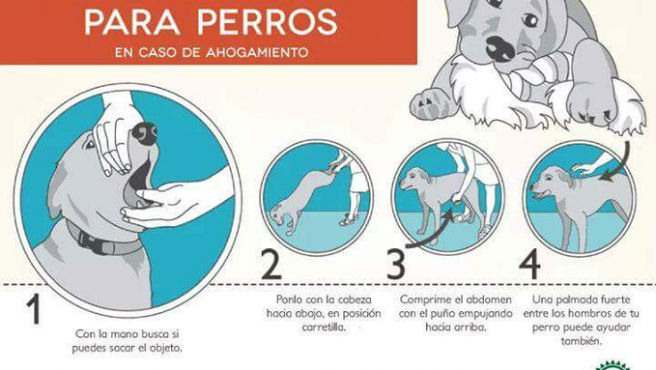 PARA PERROS

EN CASO DE AHOGAMIENTO

1

Con la mano busca si puedes sacar el objeto.

2

Ponlo con la cabeza hacia abajo, en posición carretilla.

3

Comprime el abdomen con el puño empujando hacia arriba.

4

Una palmada fuerte entre los hombros de tu perro puede ayudar también.