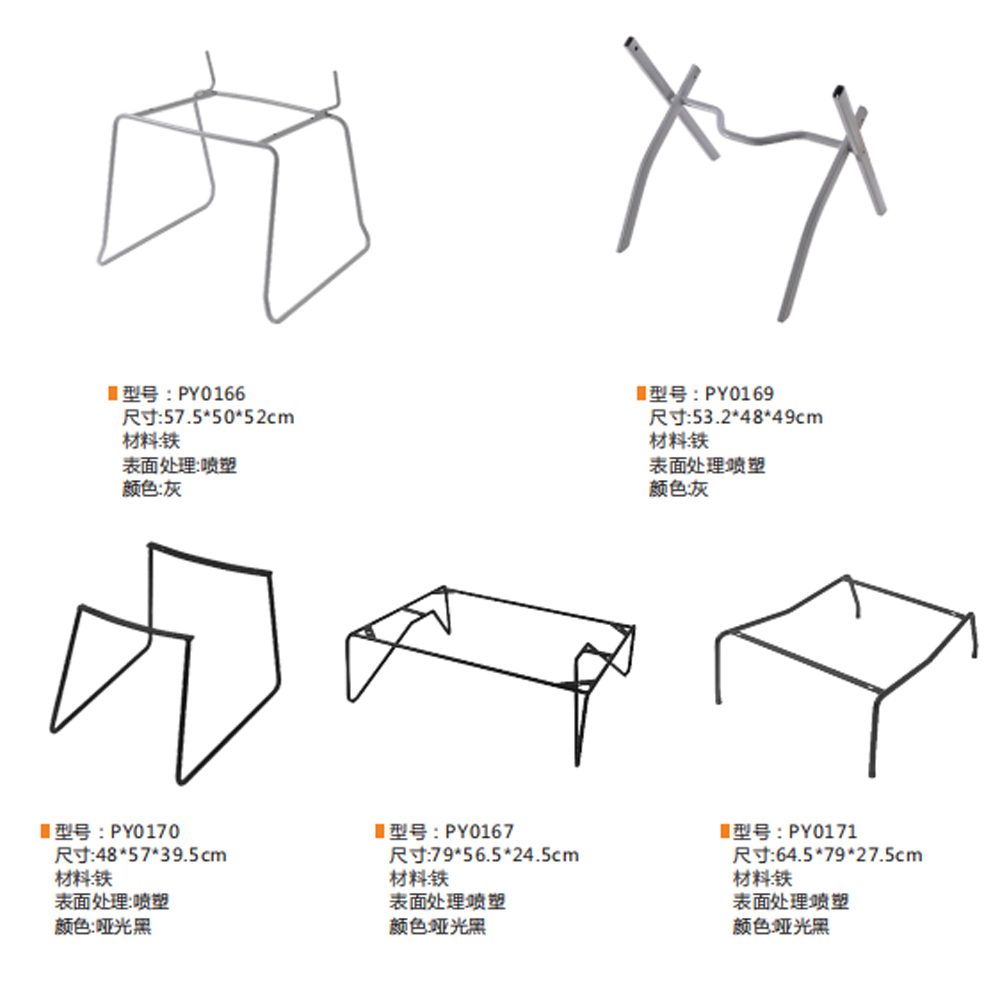 型号：PY0166
尺寸:57.5*50*52cm
材料:铁
表面处理:喷塑
颜色:灰

型号：PY0169
尺寸:53.2*48*49cm
材料:铁
表面处理:喷塑
颜色:灰

型号：PY0170
尺寸:48*57*39.5cm
材料:铁
表面处理:喷塑
颜色:哑光黑

型号：PY0167
尺寸:79*56.5*24.5cm
材料:铁
表面处理:喷塑
颜色:哑光黑

型号：PY0171
尺寸:64.5*79*27.5cm
材料:铁
表面处理:喷塑
颜色:哑光黑