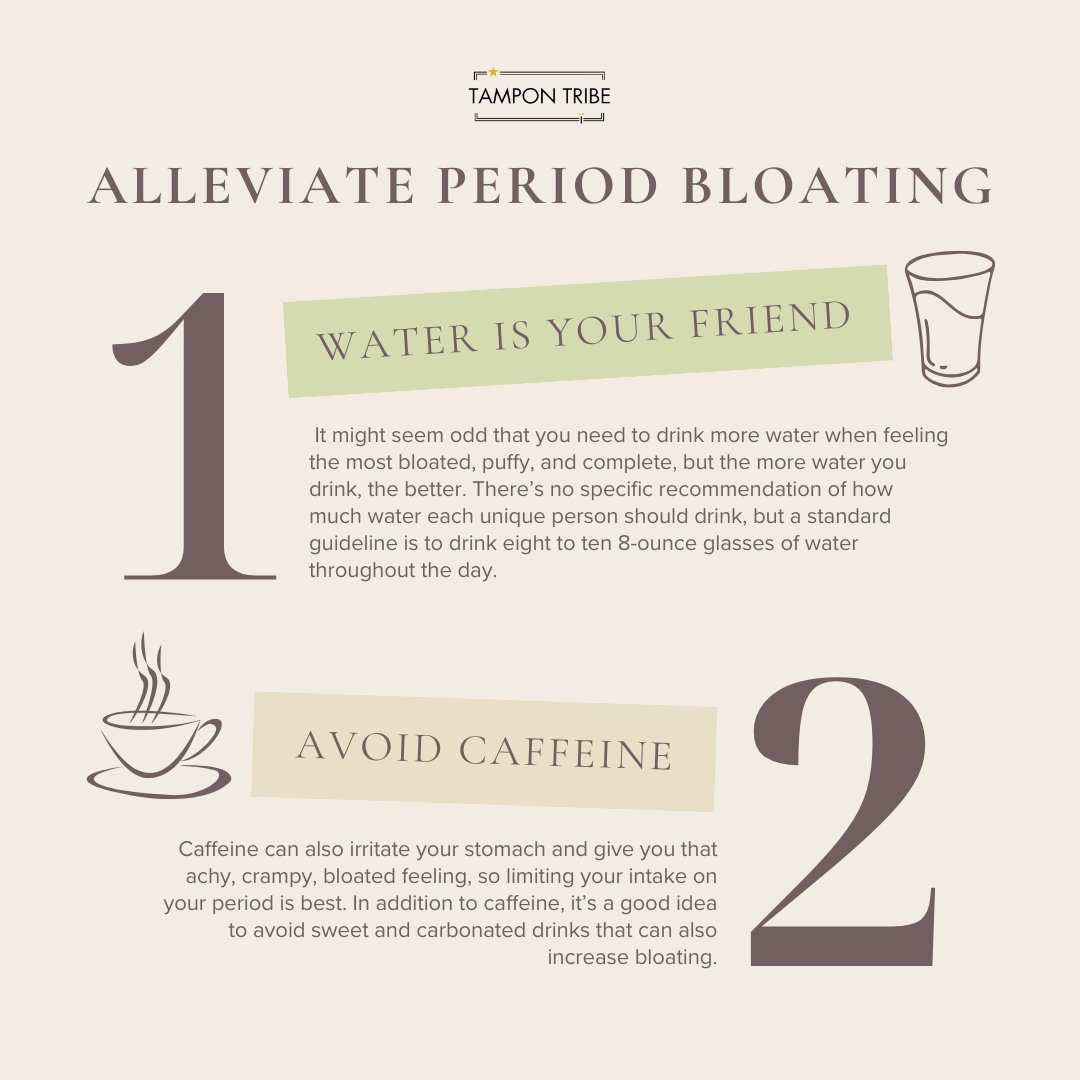 TAMPON TRIBE

ALLEVIATE PERIOD BLOATING

1

WATER IS YOUR FRIEND

It might seem odd that you need to drink more water when feeling the most bloated, puffy, and complete, but the more water you drink, the better. There's no specific recommendation of how much water each unique person should drink, but a standard guideline is to drink eight to ten 8-ounce glasses of water throughout the day.

AVOID CAFFEINE

2

Caffeine can also irritate your stomach and give you that achy, crampy, bloated feeling, so limiting your intake on your period is best. In addition to caffeine, it's a good idea to avoid sweet and carbonated drinks that can also increase bloating.