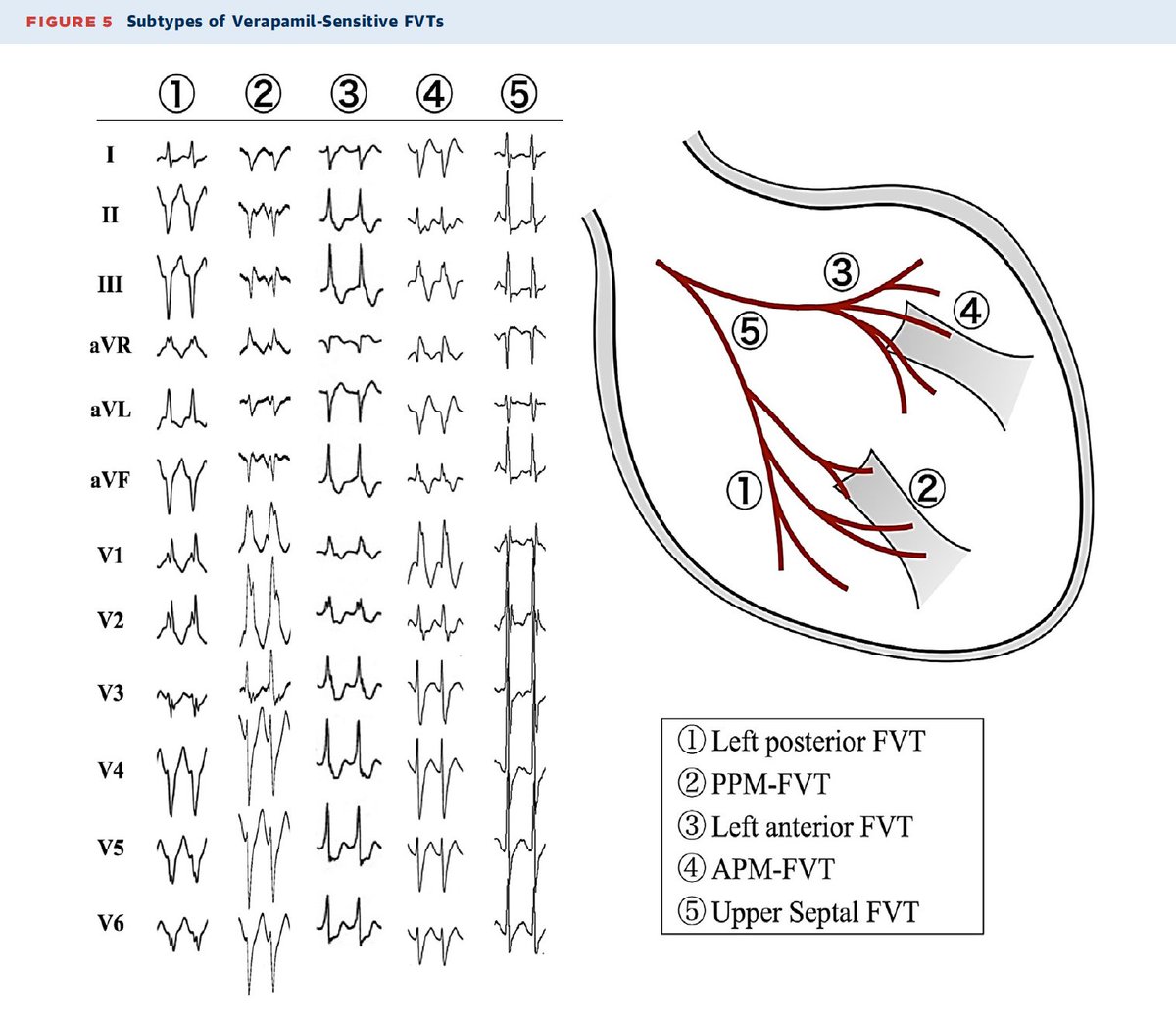 FIGURE 5 Subtypes of Verapamil-Sensitive FVTs

① ② ③ ④ ⑤

I
II
III
aVR
aVL
aVF
V1
V2
V3
V4
V5
V6

③
④
⑤
①
②

① Left posterior FVT
② PPM-FVT
③ Left anterior FVT
④ APM-FVT
⑤ Upper Septal FVT