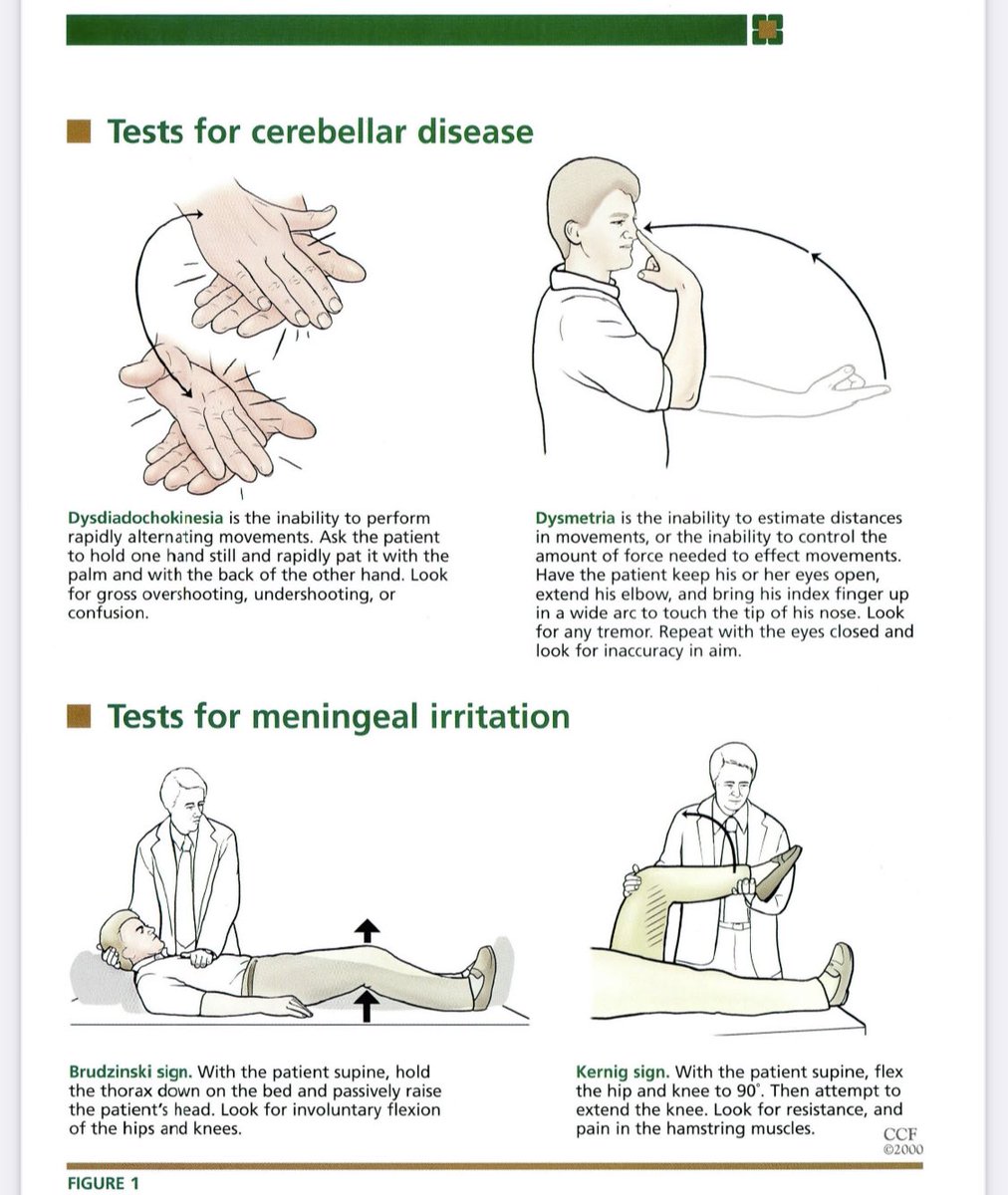 Tests for cerebellar disease

Dysdiadochokinesia is the inability to perform rapidly alternating movements. Ask the patient to hold one hand still and rapidly pat it with the palm and with the back of the other hand. Look for gross overshooting, undershooting, or confusion.

Dysmetria is the inability to estimate distances in movements, or the inability to control the amount of force needed to effect movements. Have the patient keep his or her eyes open, extend his elbow, and bring his index finger up in a wide arc to touch the tip of his nose. Look for any tremor. Repeat with the eyes closed and look for inaccuracy in aim.

Tests for meningeal irritation

Brudzinski sign. With the patient supine, hold the thorax down on the bed and passively raise the patient's head. Look for involuntary flexion of the hips and knees.

Kernig sign. With the patient supine, flex the hip and knee to 90°. Then attempt to extend the knee. Look for resistance, and pain in the hamstring muscles.

CCF
©2000

FIGURE 1