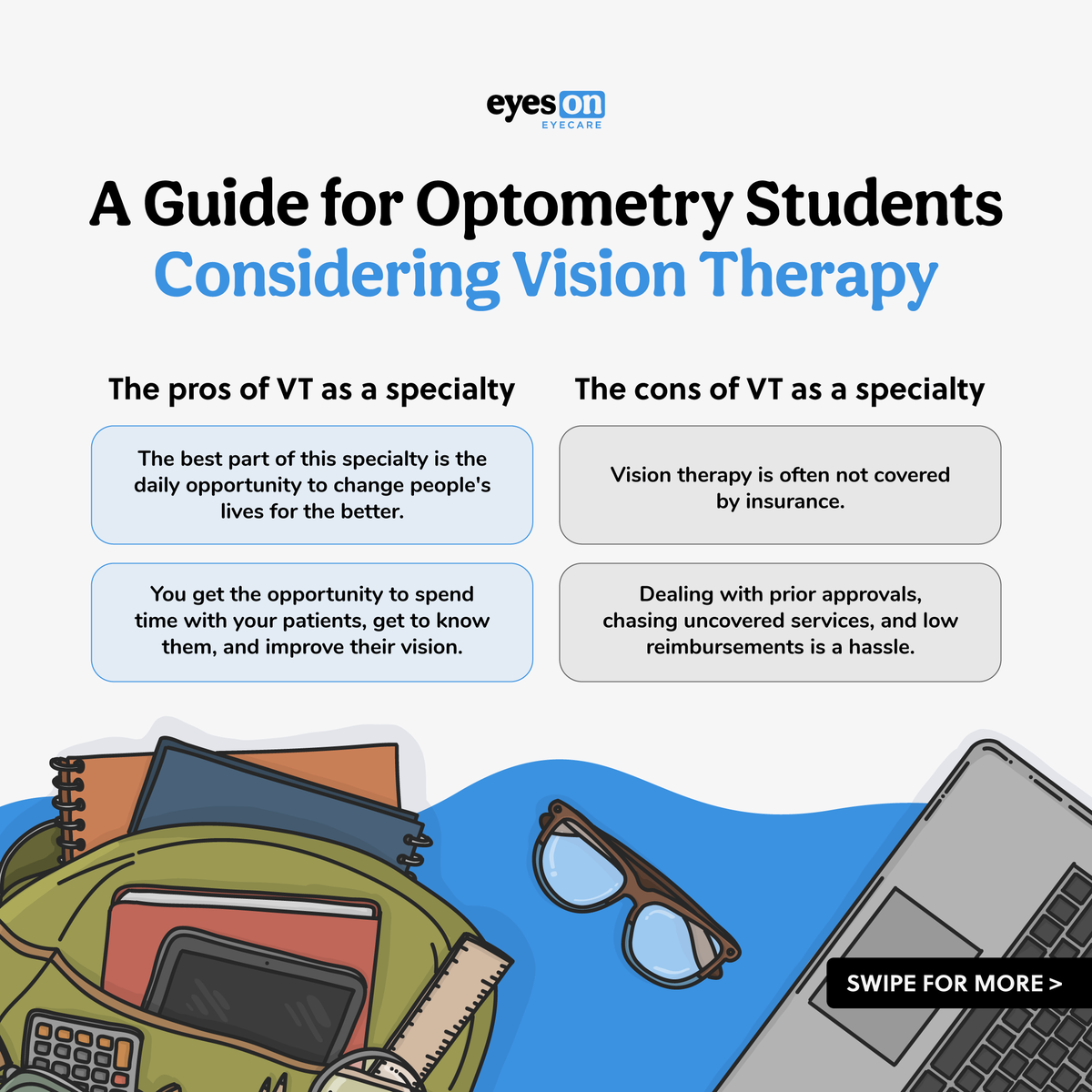 eyes on
EYECARE

A Guide for Optometry Students
Considering Vision Therapy

The pros of VT as a specialty

The best part of this specialty is the daily opportunity to change people's lives for the better.

You get the opportunity to spend time with your patients, get to know them, and improve their vision.

The cons of VT as a specialty

Vision therapy is often not covered by insurance.

Dealing with prior approvals, chasing uncovered services, and low reimbursements is a hassle.

SWIPE FOR MORE >