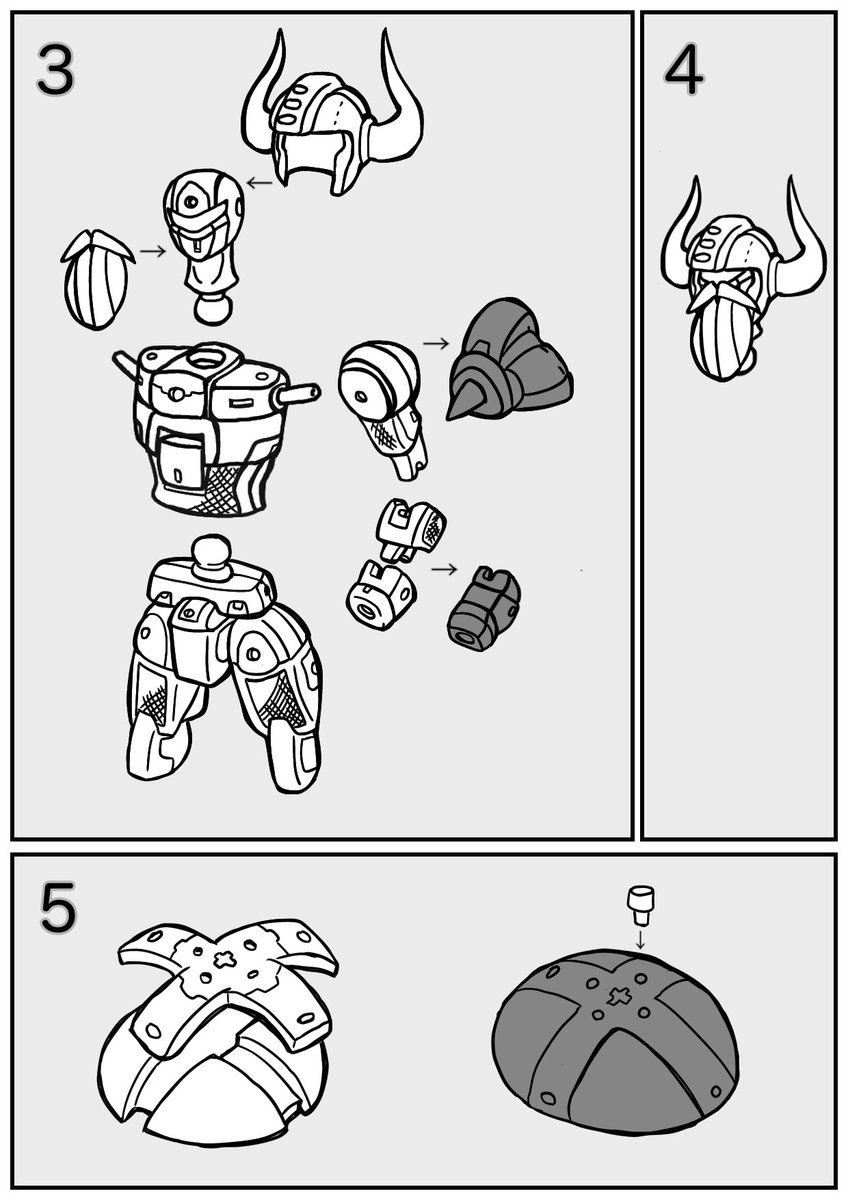 3

4

5