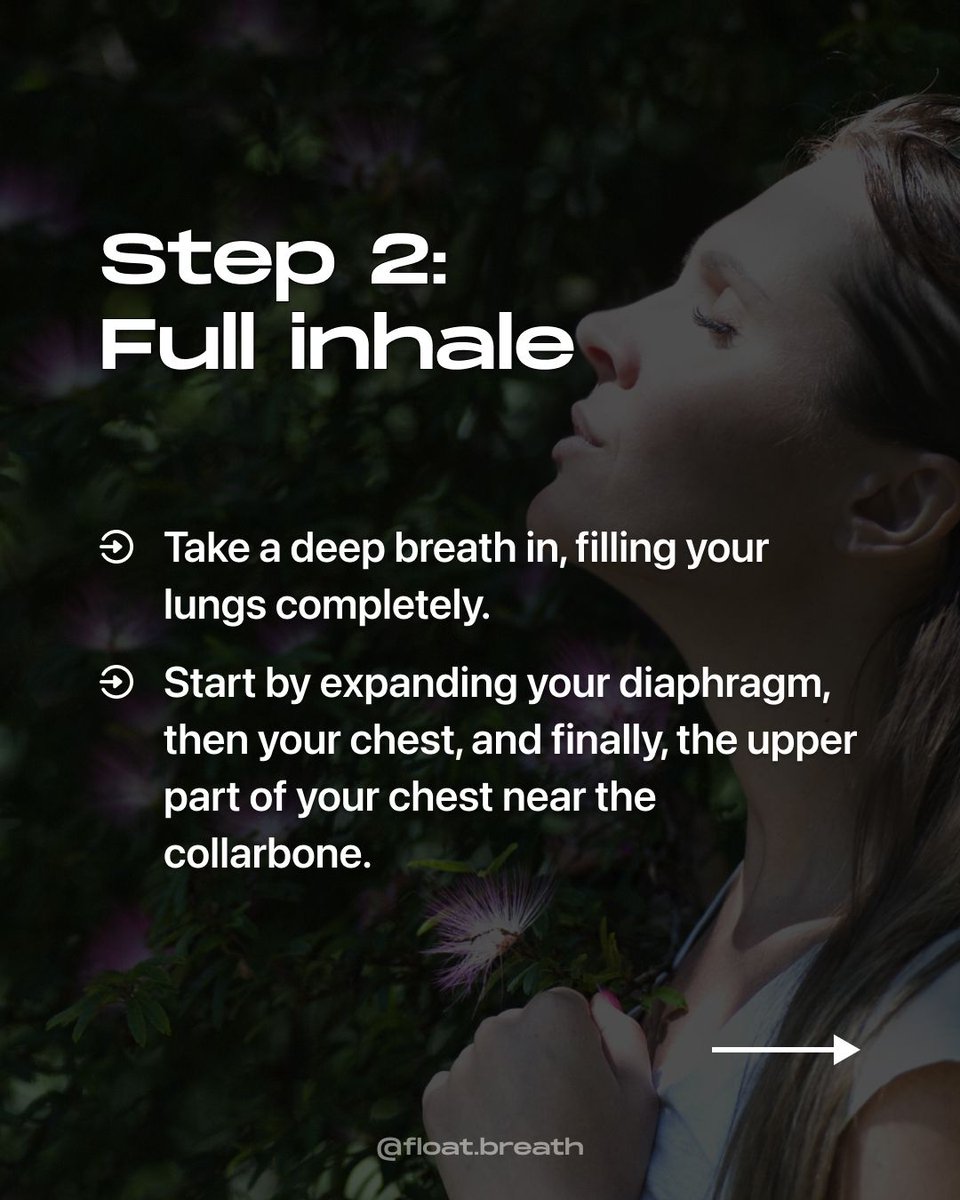 Step 2:
Full inhale

Take a deep breath in, filling your lungs completely.

Start by expanding your diaphragm, then your chest, and finally, the upper part of your chest near the collarbone.

@float.breath