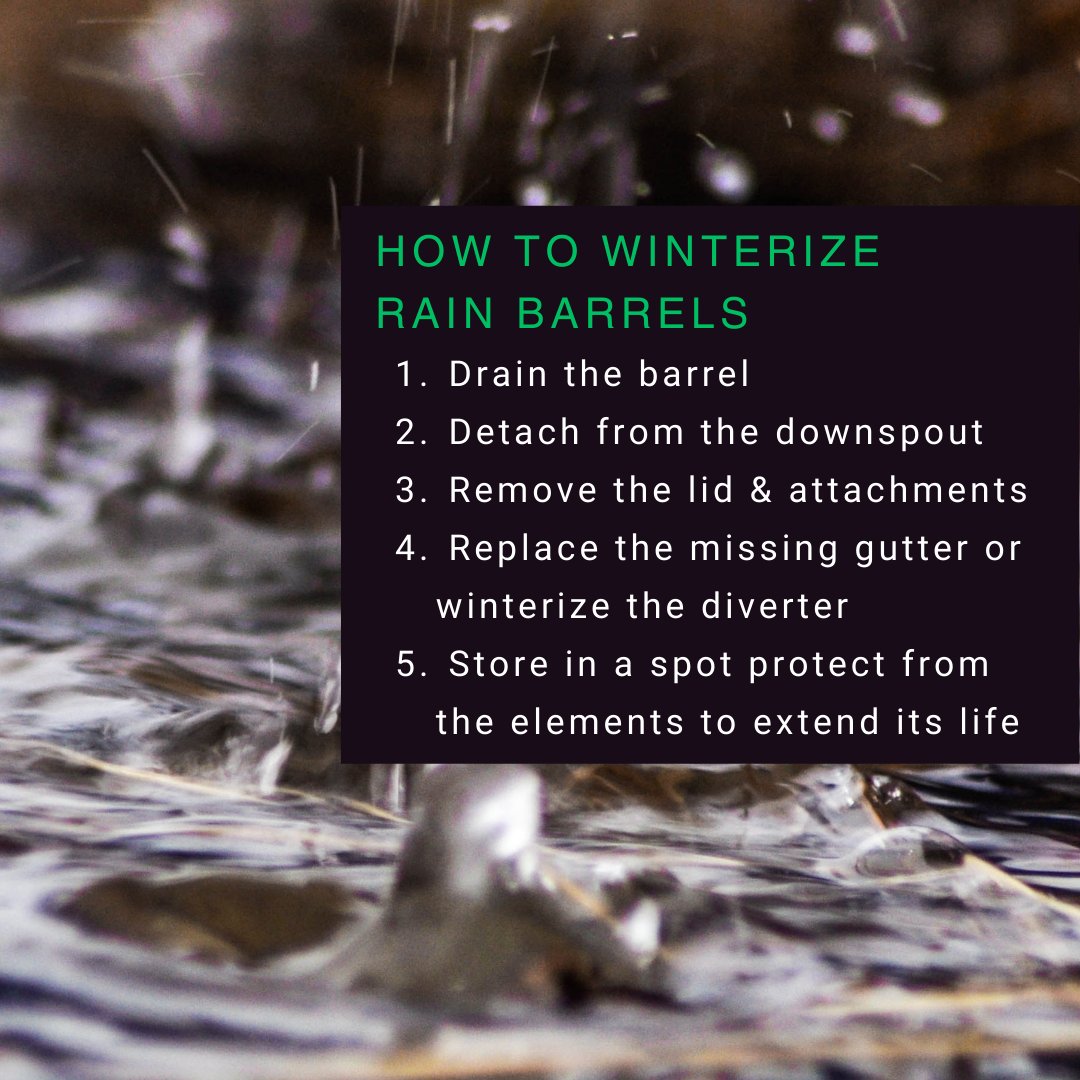 HOW TO WINTERIZE RAIN BARRELS

1. Drain the barrel
2. Detach from the downspout
3. Remove the lid & attachments
4. Replace the missing gutter or winterize the diverter
5. Store in a spot protect from the elements to extend its life