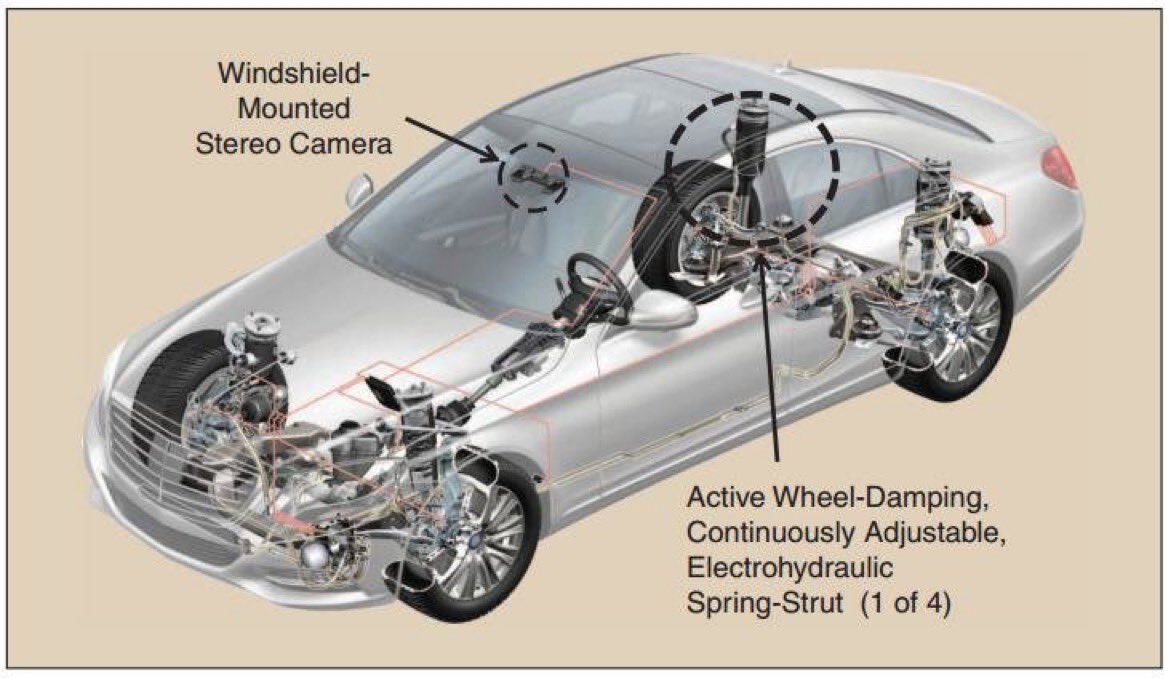 Windshield-Mounted Stereo Camera

Active Wheel-Damping, Continuously Adjustable, Electrohydraulic Spring-Strut (1 of 4)