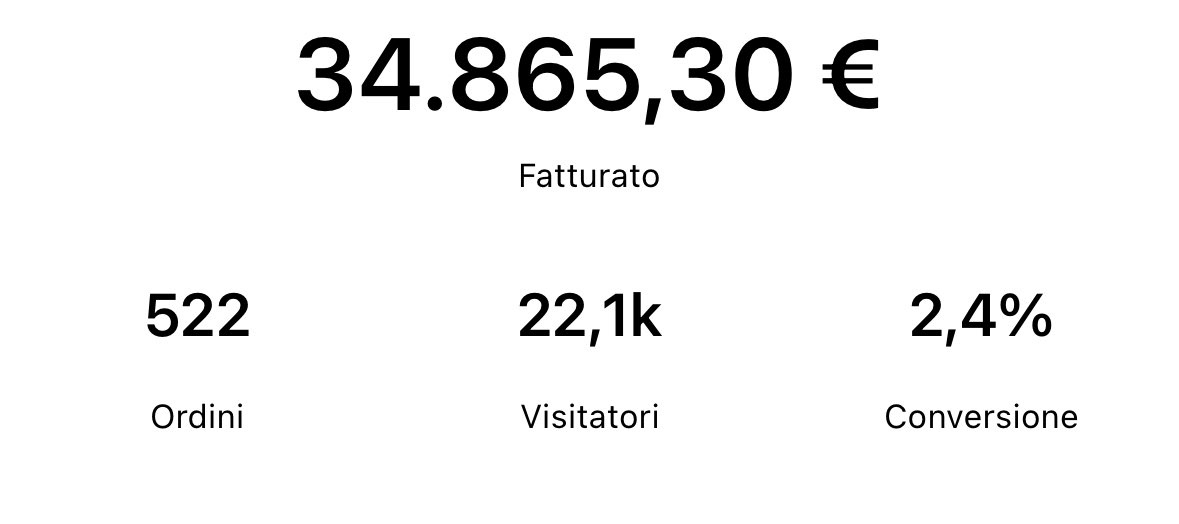 34.865,30 €

Fatturato

522

Ordini

22,1k

Visitatori

2,4%

Conversione