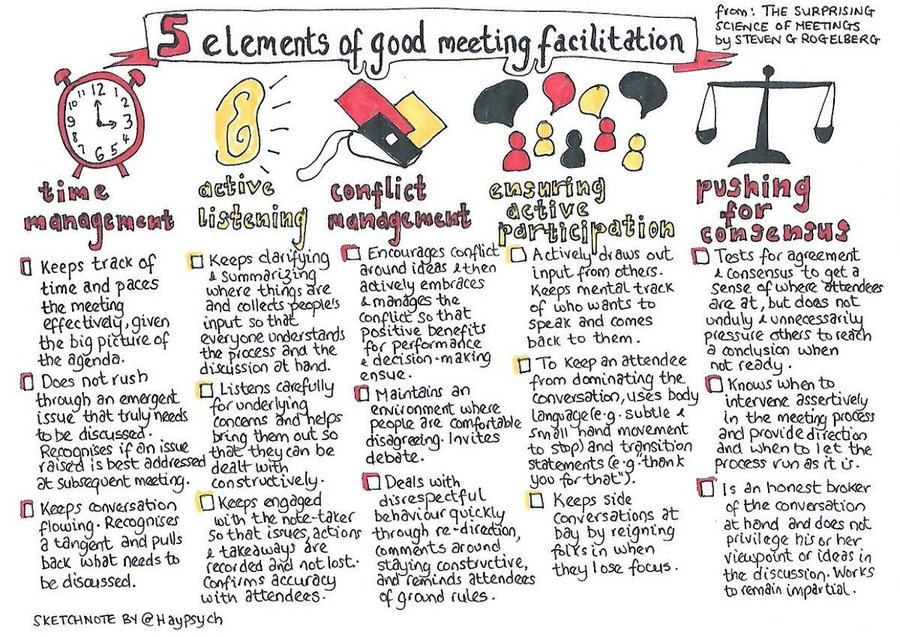 5 elements of good meeting facilitation

from: THE SURPRISING SCIENCE OF MEETINGS by STEVEN G ROGELBERG

12 1 2 3 4 5 6 7 8 9 10 11

time management

☐ Keeps track of time and paces the meeting effectively, given the big picture of the agenda.

☐ Does not rush through an emergent issue that truly needs to be discussed. Recognises if an issue raised is best addressed at subsequent meeting.

☐ Keeps conversation flowing. Recognises a tangent and pulls back what needs to be discussed.

active listening

☐ Keeps clarifying & summarizing where things are and collects people's input so that everyone understands the process and the discussion at hand.

☐ Listens carefully for underlying concerns and helps bring them out so that they can be dealt with constructively.

☐ Keeps engaged with the note-taker so that issues, actions & takeaways are recorded and not lost. Confirms accuracy with attendees.

conflict management

☐ Encourages conflict around ideas & then actively embraces & manages the conflict so that positive benefits for performance & decision-making ensue.

☐ Maintains an environment where people are comfortable disagreeing. Invites debate.

☐ Deals with disrespectful behaviour quickly through re-direction, comments around staying constructive, and reminds attendees of ground rules.

ensuring active participation

☐ Actively draws out input from others. Keeps mental track of who wants to speak and comes back to them.

☐ To keep an attendee from dominating the conversation, uses body language (e.g. subtle & small hand movement to stop) and transition statements (e.g. "thank you for that").

☐ Keeps side conversations at bay by reigning folks in when they lose focus.

pushing for consensus

☐ Tests for agreement & consensus to get a sense of where attendees are at, but does not unduly & unnecessarily pressure others to reach a conclusion when not ready.

☐ Knows when to intervene assertively in the meeting process and provide direction and when to let the process run as it is.

☐ Is an honest broker of the conversation at hand and does not privilege his or her viewpoint or ideas in the discussion. Works to remain impartial.

SKETCHNOTE BY @Haypsych