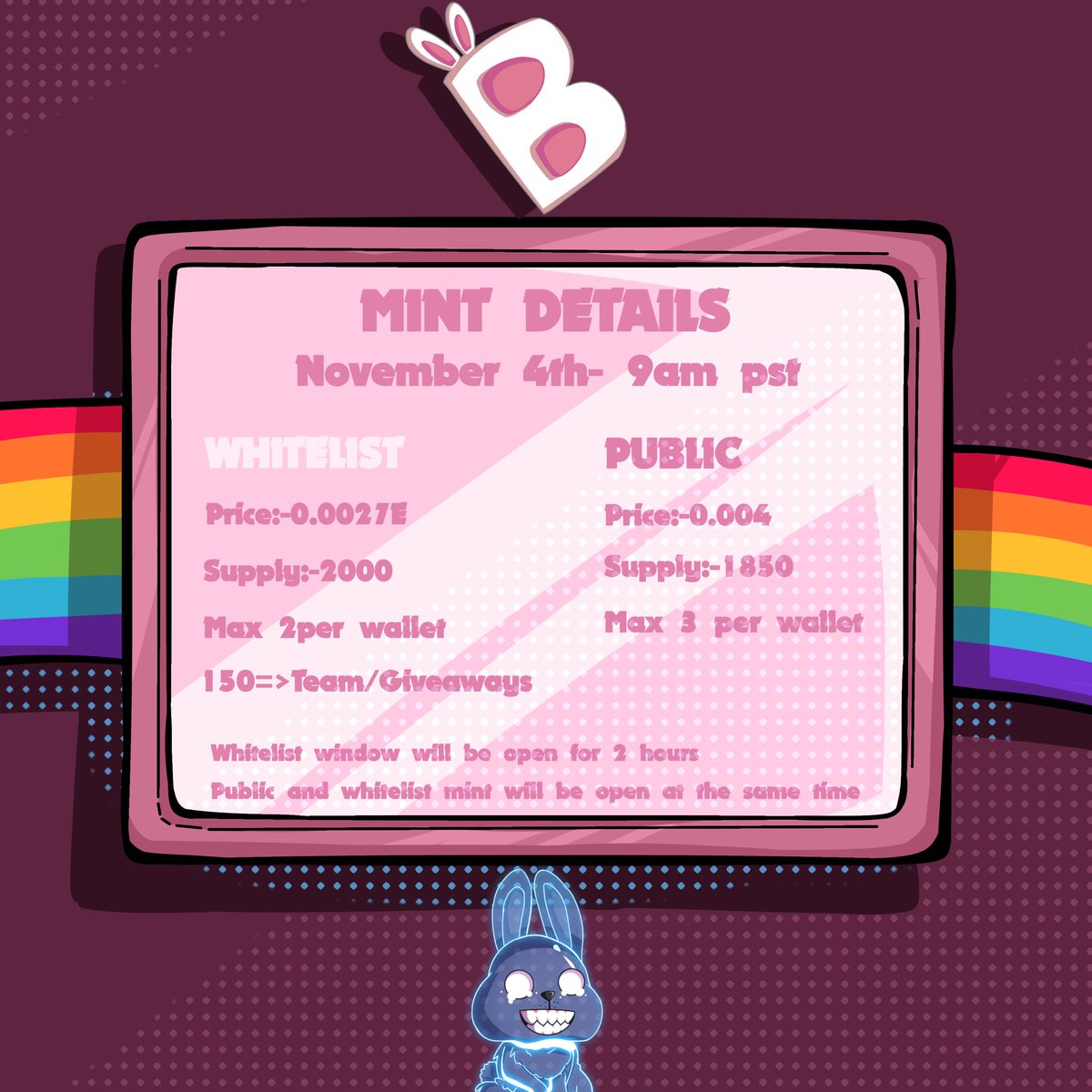 B

MINT DETAILS
November 4th- 9am pst

WHITELIST
Price:-0.0027E
Supply:-2000
Max 2per wallet
150=>Team/Giveaways

PUBLIC
Price:-0.004
Supply:-1850
Max 3 per wallet

Whitelist window will be open for 2 hours
Public and whitelist mint will be open at the same time