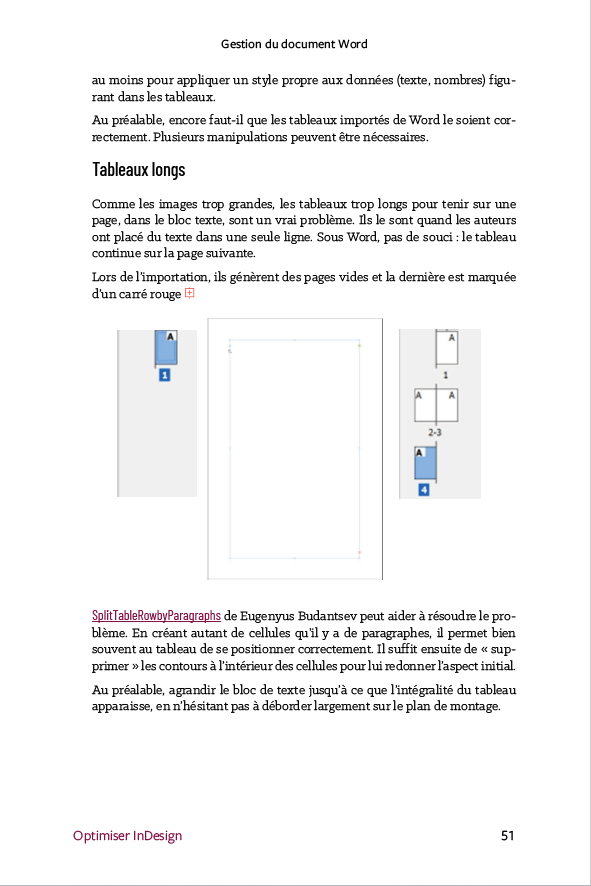 Gestion du document Word

au moins pour appliquer un style propre aux données (texte, nombres) figurant dans les tableaux.

Au préalable, encore faut-il que les tableaux importés de Word le soient correctement. Plusieurs manipulations peuvent être nécessaires.

Tableaux longs

Comme les images trop grandes, les tableaux trop longs pour tenir sur une page, dans le bloc texte, sont un vrai problème. Ils le sont quand les auteurs ont placé du texte dans une seule ligne. Sous Word, pas de souci : le tableau continue sur la page suivante.

Lors de l'importation, ils génèrent des pages vides et la dernière est marquée d'un carré rouge

A
1

A
1
A A
2-3
A
4

SplitTableRowbyParagraphs de Eugenyus Budantsev peut aider à résoudre le problème. En créant autant de cellules qu'il y a de paragraphes, il permet bien souvent au tableau de se positionner correctement. Il suffit ensuite de « supprimer » les contours à l'intérieur des cellules pour lui redonner l'aspect initial.

Au préalable, agrandir le bloc de texte jusqu'à ce que l'intégralité du tableau apparaisse, en n'hésitant pas à déborder largement sur le plan de montage.

Optimiser InDesign

51