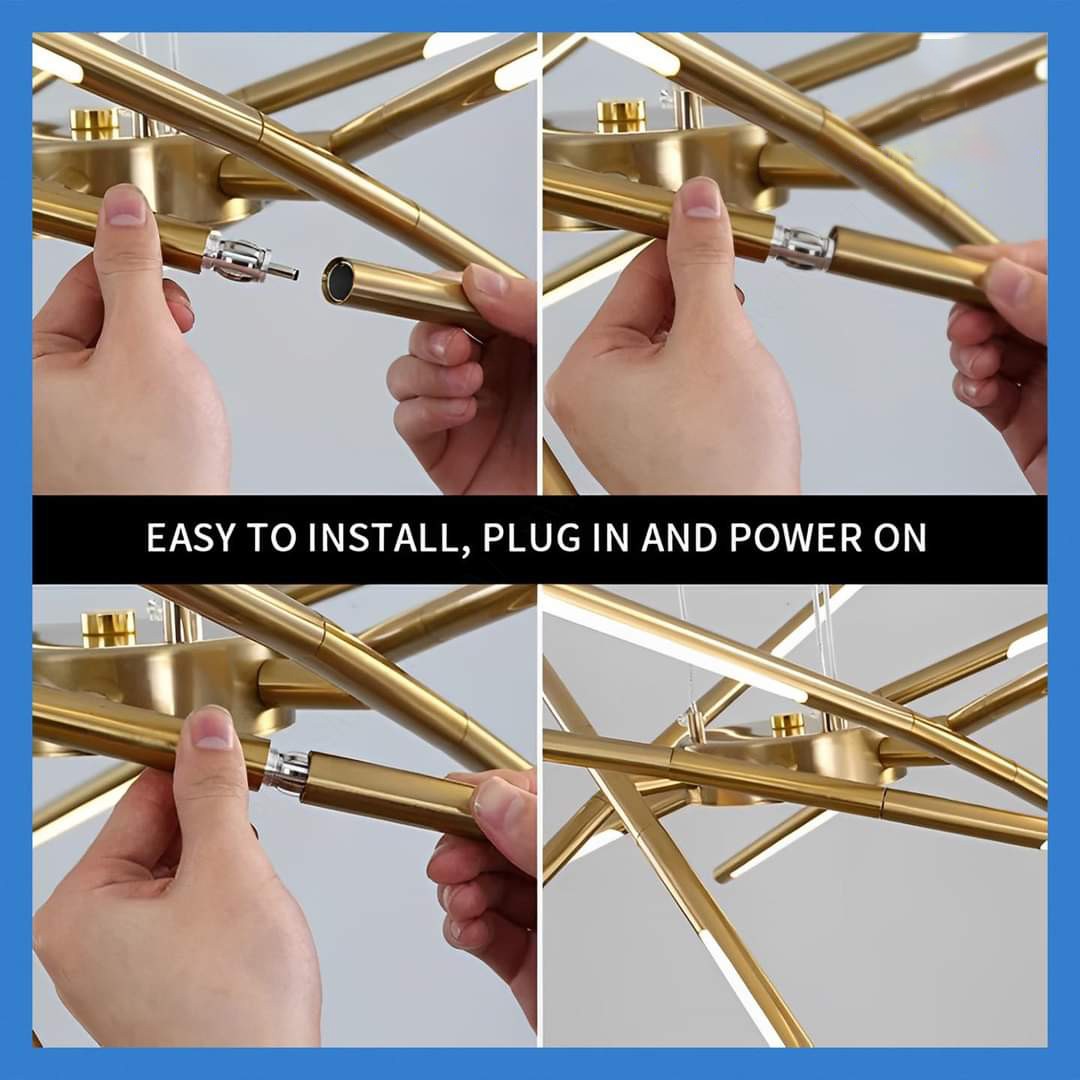 EASY TO INSTALL, PLUG IN AND POWER ON