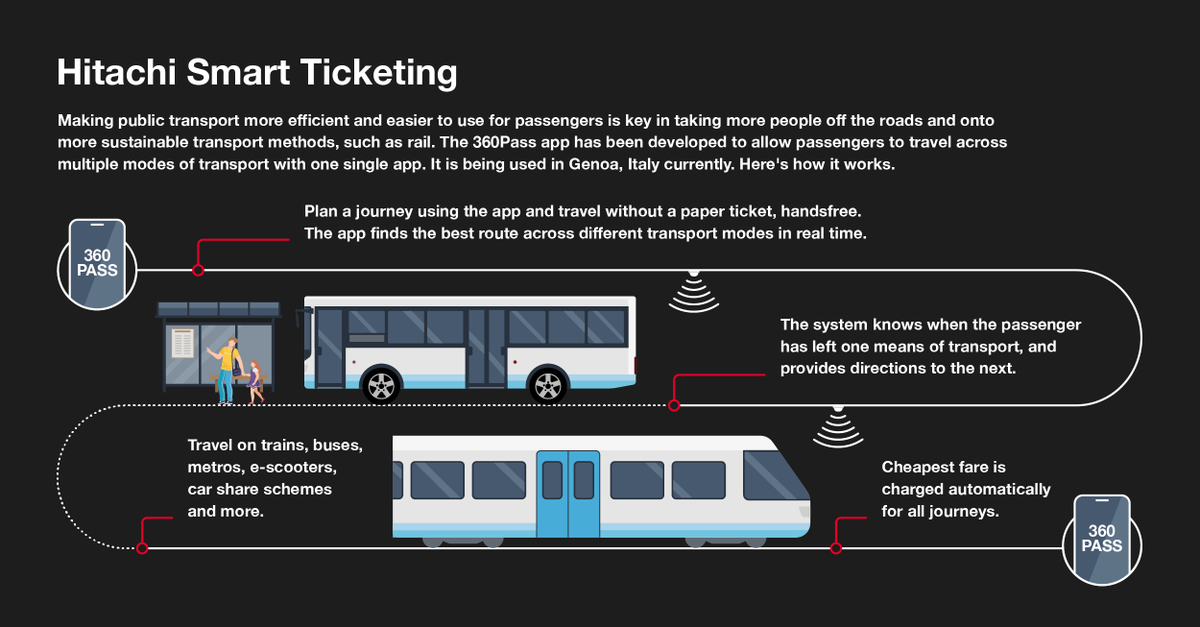 Hitachi Smart Ticketing

Making public transport more efficient and easier to use for passengers is key in taking more people off the roads and onto more sustainable transport methods, such as rail. The 360Pass app has been developed to allow passengers to travel across multiple modes of transport with one single app. It is being used in Genoa, Italy currently. Here's how it works.

360 PASS

Plan a journey using the app and travel without a paper ticket, handsfree. The app finds the best route across different transport modes in real time.

The system knows when the passenger has left one means of transport, and provides directions to the next.

Travel on trains, buses, metros, e-scooters, car share schemes and more.

Cheapest fare is charged automatically for all journeys.

360 PASS