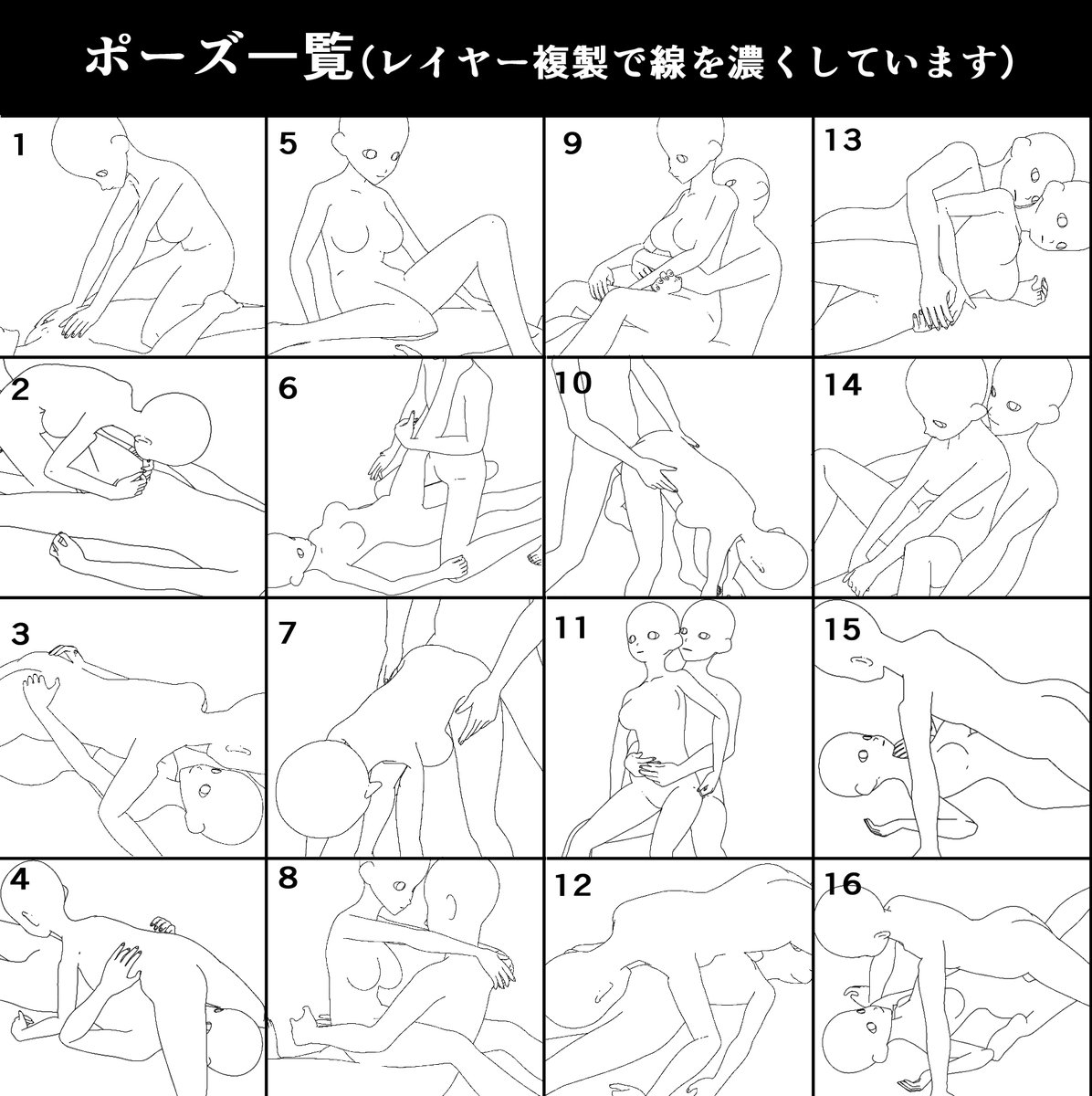 ポーズ一覧(レイヤー複製で線を濃くしています)

1

5

9

13

2

6

10

14

3

7

11

15

4

8

12

16