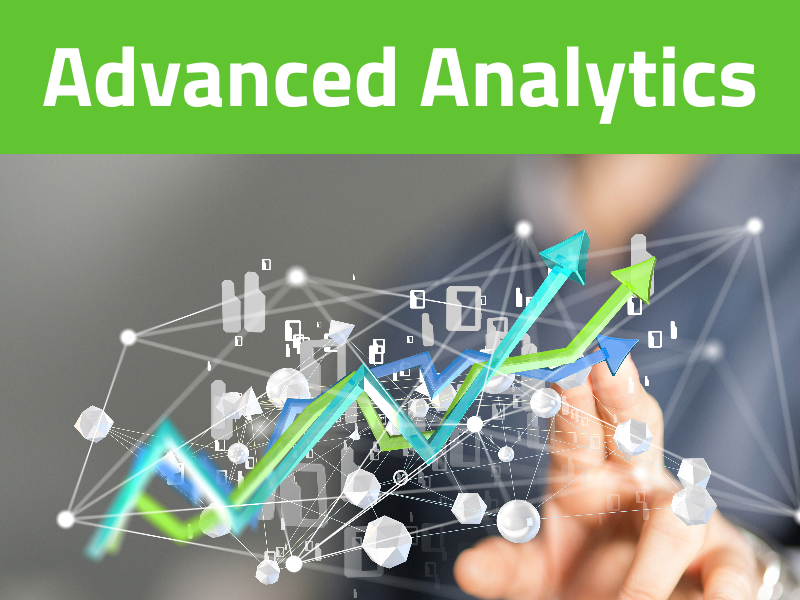 Advanced Analytics