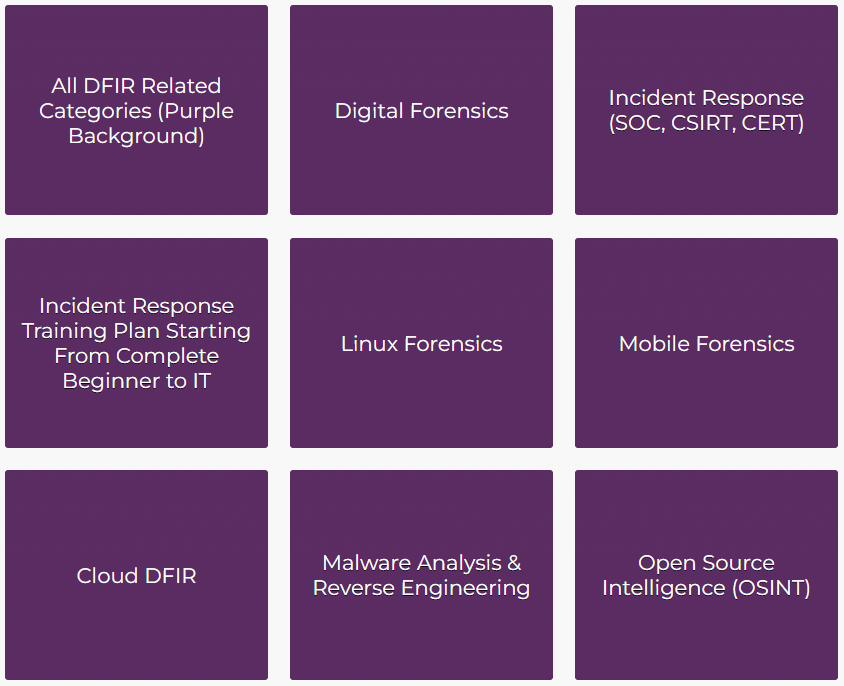 All DFIR Related Categories (Purple Background)

Digital Forensics

Incident Response (SOC, CSIRT, CERT)

Incident Response Training Plan Starting From Complete Beginner to IT

Linux Forensics

Mobile Forensics

Cloud DFIR

Malware Analysis & Reverse Engineering

Open Source Intelligence (OSINT)