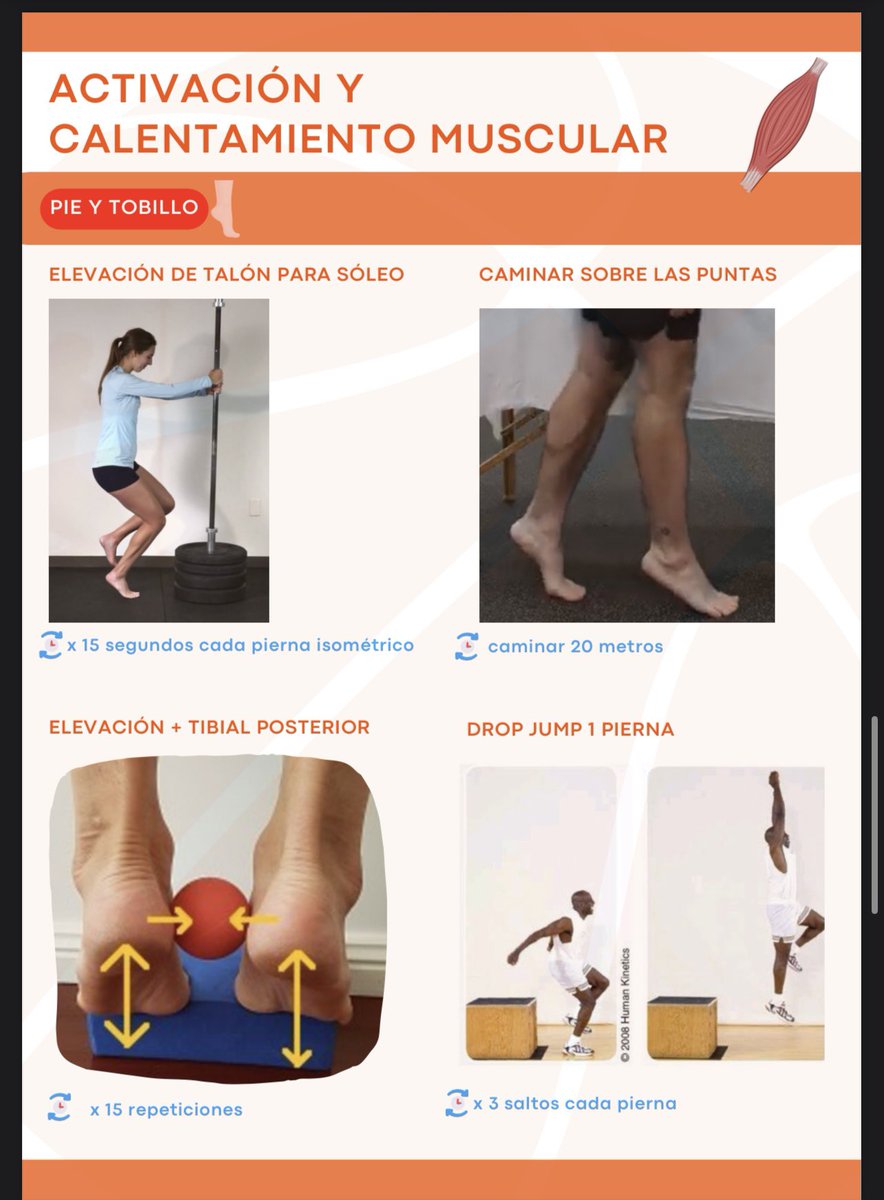 ACTIVACIÓN Y CALENTAMIENTO MUSCULAR

PIE Y TOBILLO

ELEVACIÓN DE TALÓN PARA SÓLEO

x 15 segundos cada pierna isométrico

CAMINAR SOBRE LAS PUNTAS

caminar 20 metros

ELEVACIÓN + TIBIAL POSTERIOR

x 15 repeticiones

DROP JUMP 1 PIERNA

© 2008 Human Kinetics

x 3 saltos cada pierna