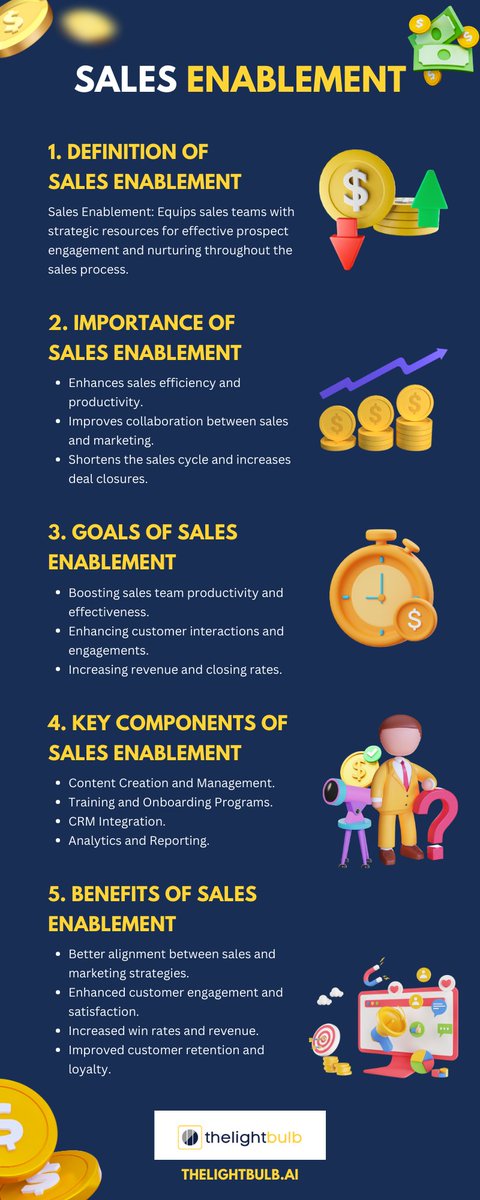 SALES ENABLEMENT

1. DEFINITION OF SALES ENABLEMENT

Sales Enablement: Equips sales teams with strategic resources for effective prospect engagement and nurturing throughout the sales process.

2. IMPORTANCE OF SALES ENABLEMENT

- Enhances sales efficiency and productivity.
- Improves collaboration between sales and marketing.
- Shortens the sales cycle and increases deal closures.

3. GOALS OF SALES ENABLEMENT

- Boosting sales team productivity and effectiveness.
- Enhancing customer interactions and engagements.
- Increasing revenue and closing rates.

4. KEY COMPONENTS OF SALES ENABLEMENT

- Content Creation and Management.
- Training and Onboarding Programs.
- CRM Integration.
- Analytics and Reporting.

5. BENEFITS OF SALES ENABLEMENT

- Better alignment between sales and marketing strategies.
- Enhanced customer engagement and satisfaction.
- Increased win rates and revenue.
- Improved customer retention and loyalty.

thelightbulb

THELIGHTBULB.AI