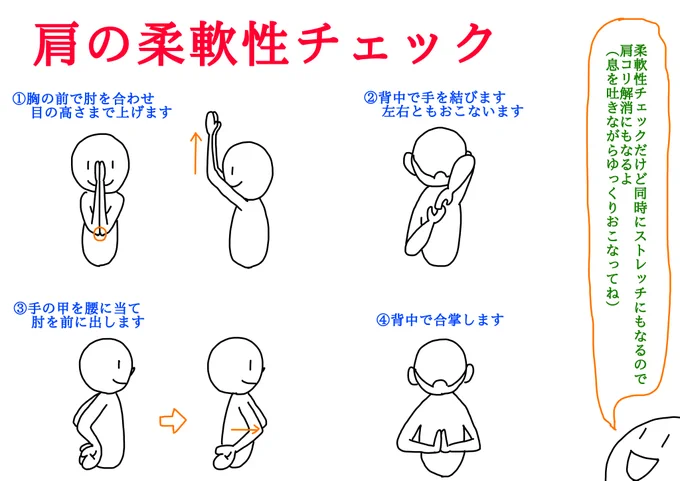 肩の柔軟性チェック

①胸の前で肘を合わせ
目の高さまで上げます

②背中で手を結びます
左右ともおこないます

③手の甲を腰に当て
肘を前に出します

④背中で合掌します

柔軟性チェックだけど同時にストレッチにもなるので
肩コリ解消にもなるよ
（息を吐きながらゆっくりおこなってね）