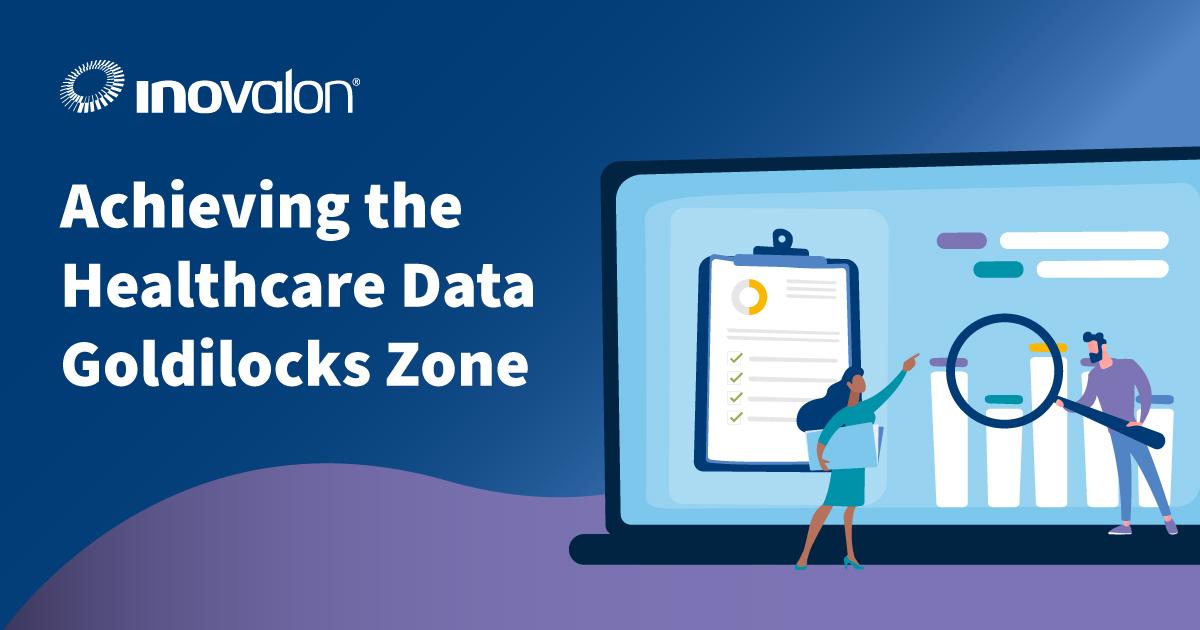 inovalon®

Achieving the Healthcare Data Goldilocks Zone