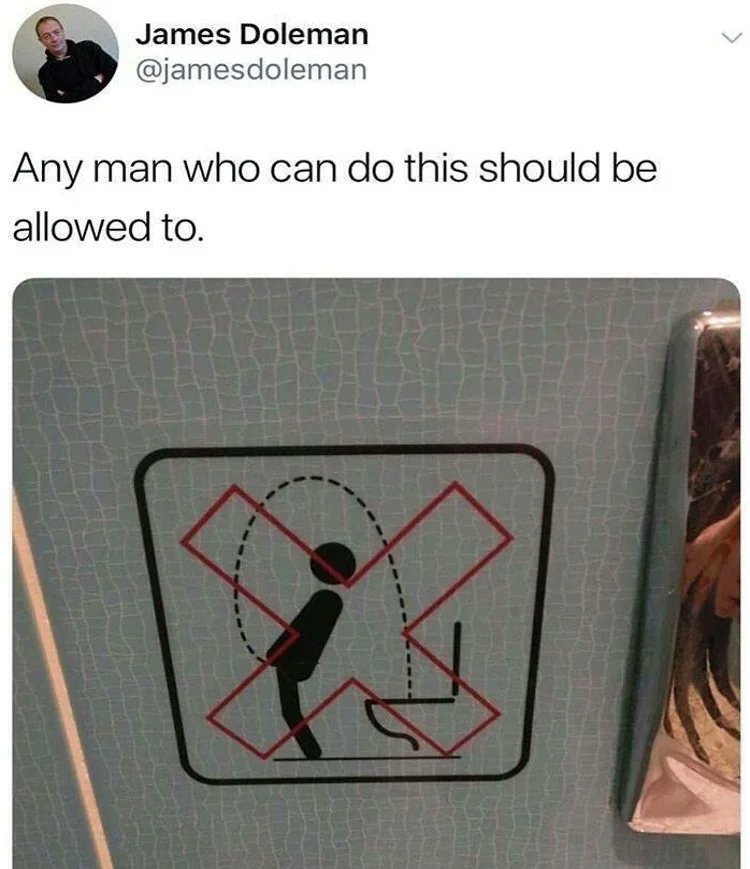 James Doleman
@jamesdoleman

Any man who can do this should be allowed to.