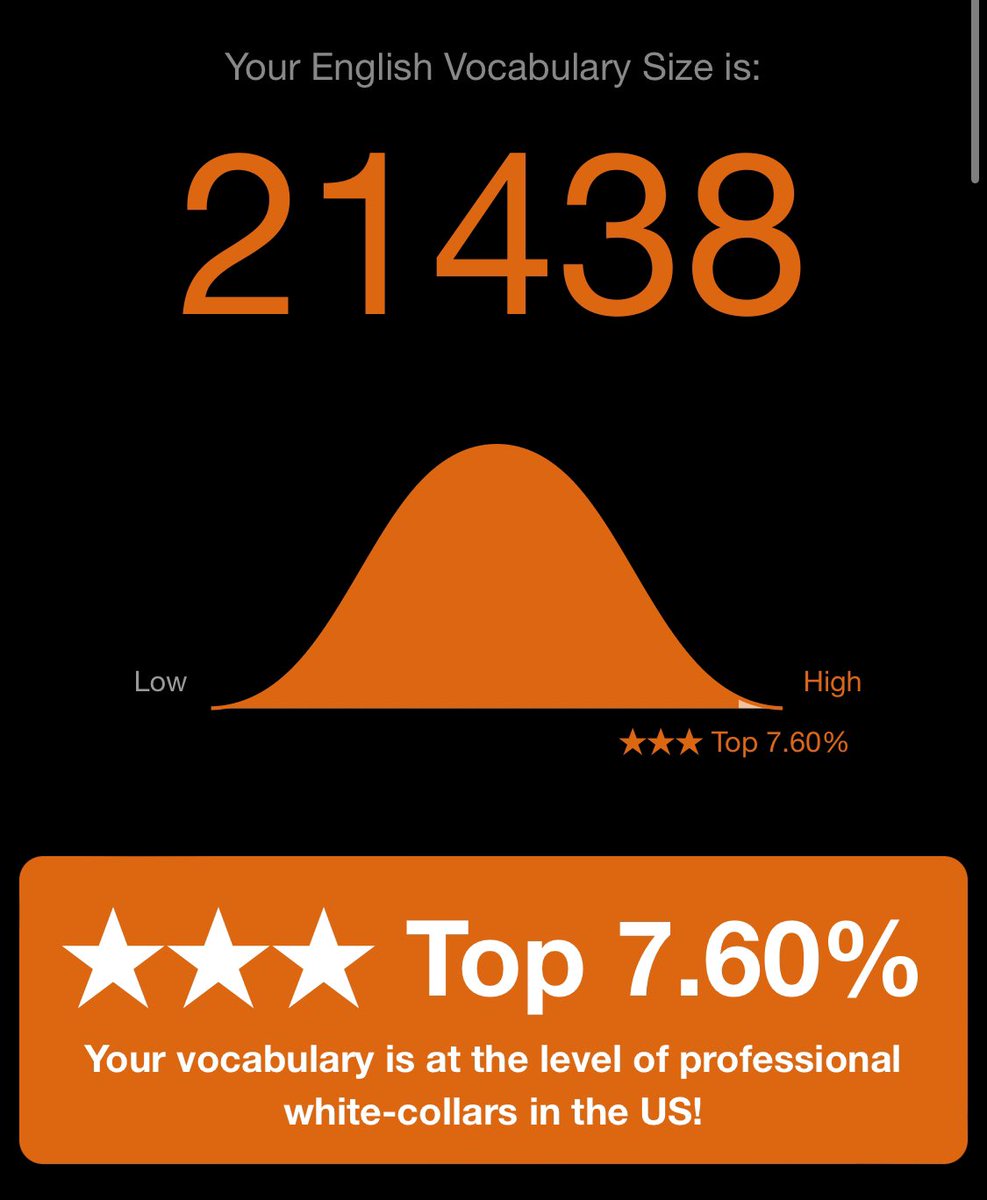 Your English Vocabulary Size is:

21438

Low

High

★★★ Top 7.60%

★★★ Top 7.60%

Your vocabulary is at the level of professional white-collars in the US!