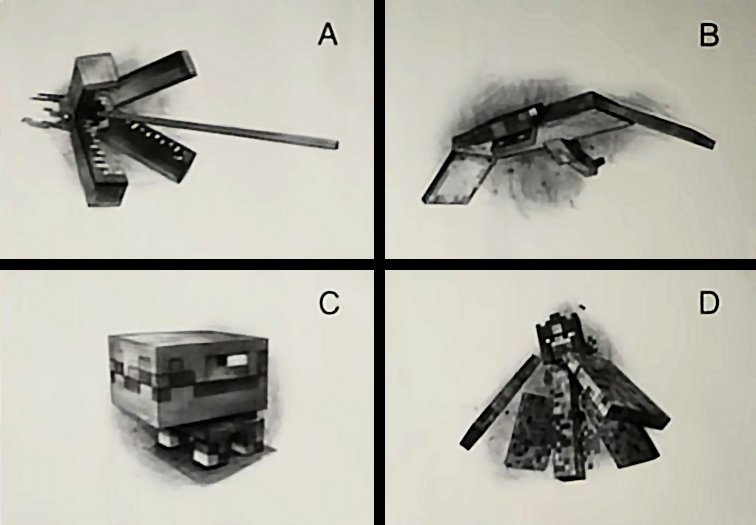 A

B

C

D