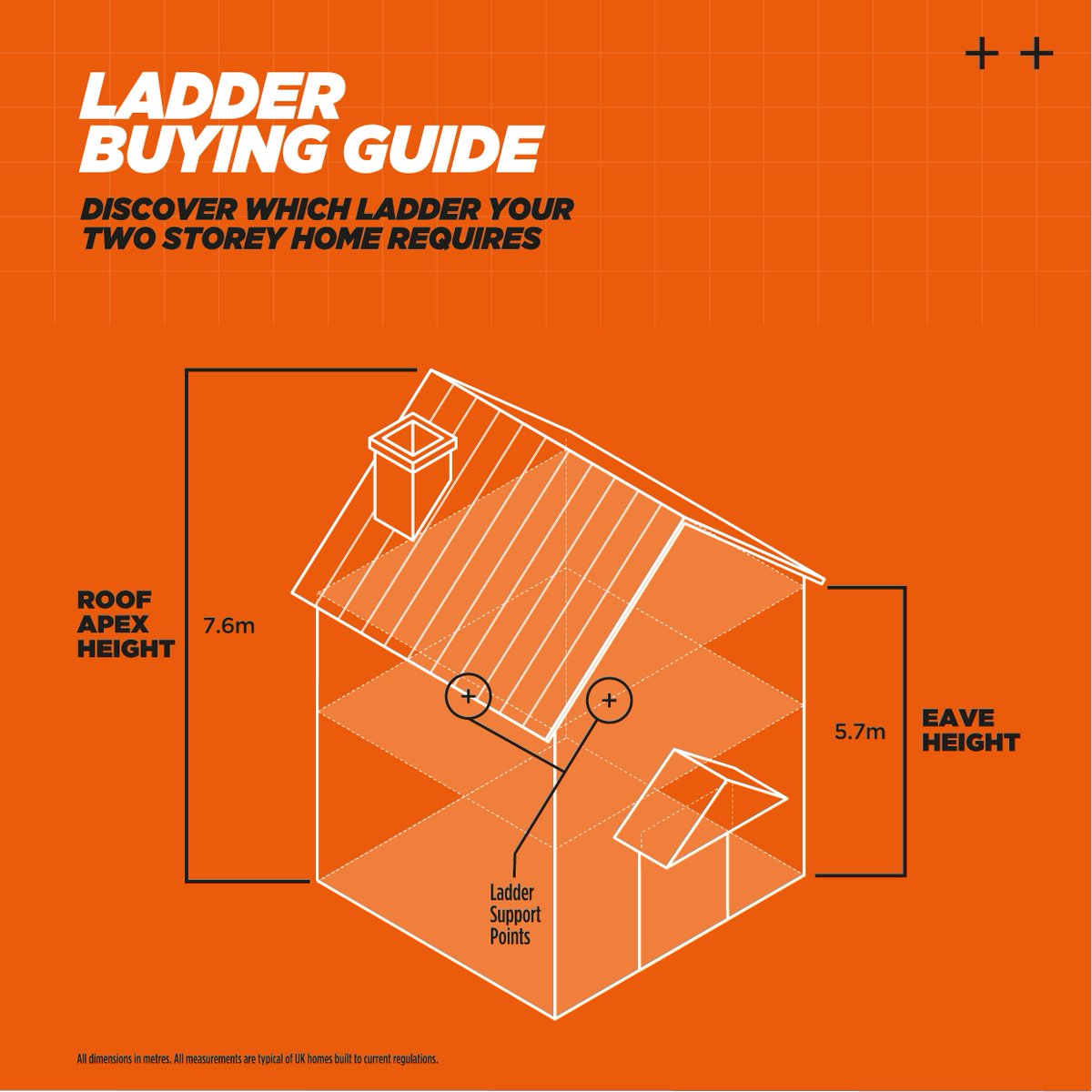 LADDER BUYING GUIDE

DISCOVER WHICH LADDER YOUR TWO STOREY HOME REQUIRES

ROOF APEX HEIGHT

7.6m

5.7m

EAVE HEIGHT

Ladder Support Points

All dimensions in metres. All measurements are typical of UK homes built to current regulations.