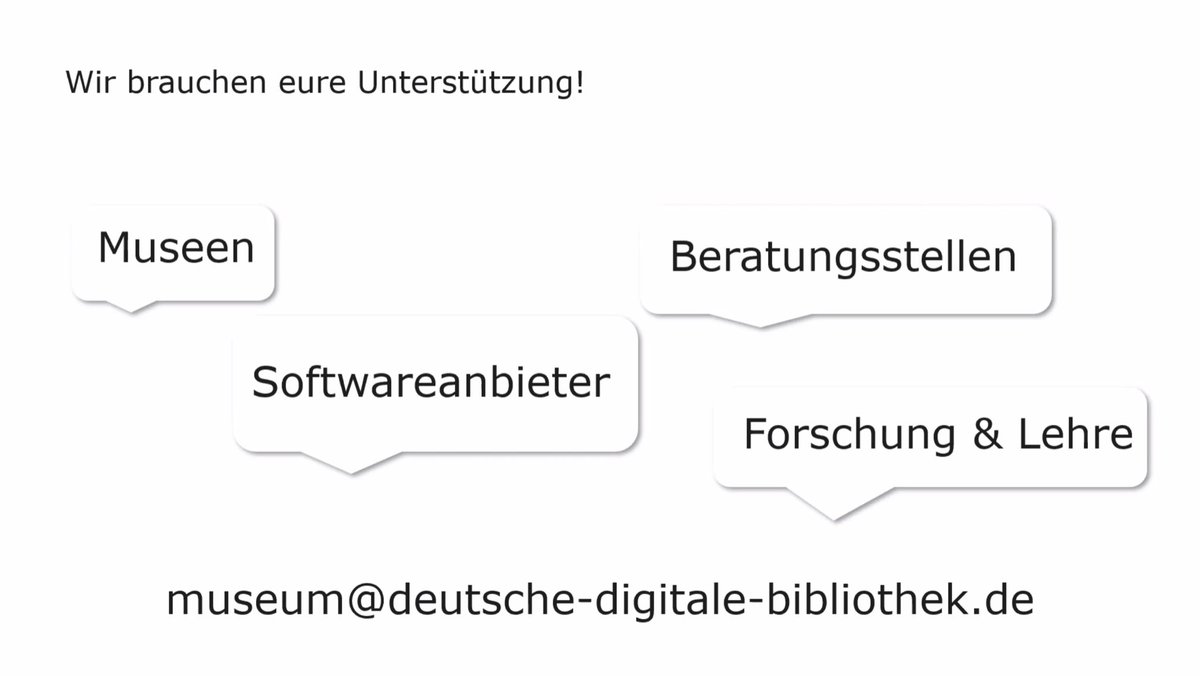 Wir brauchen eure Unterstützung!

Museen

Beratungsstellen

Softwareanbieter

Forschung & Lehre

museum@deutsche-digitale-bibliothek.de