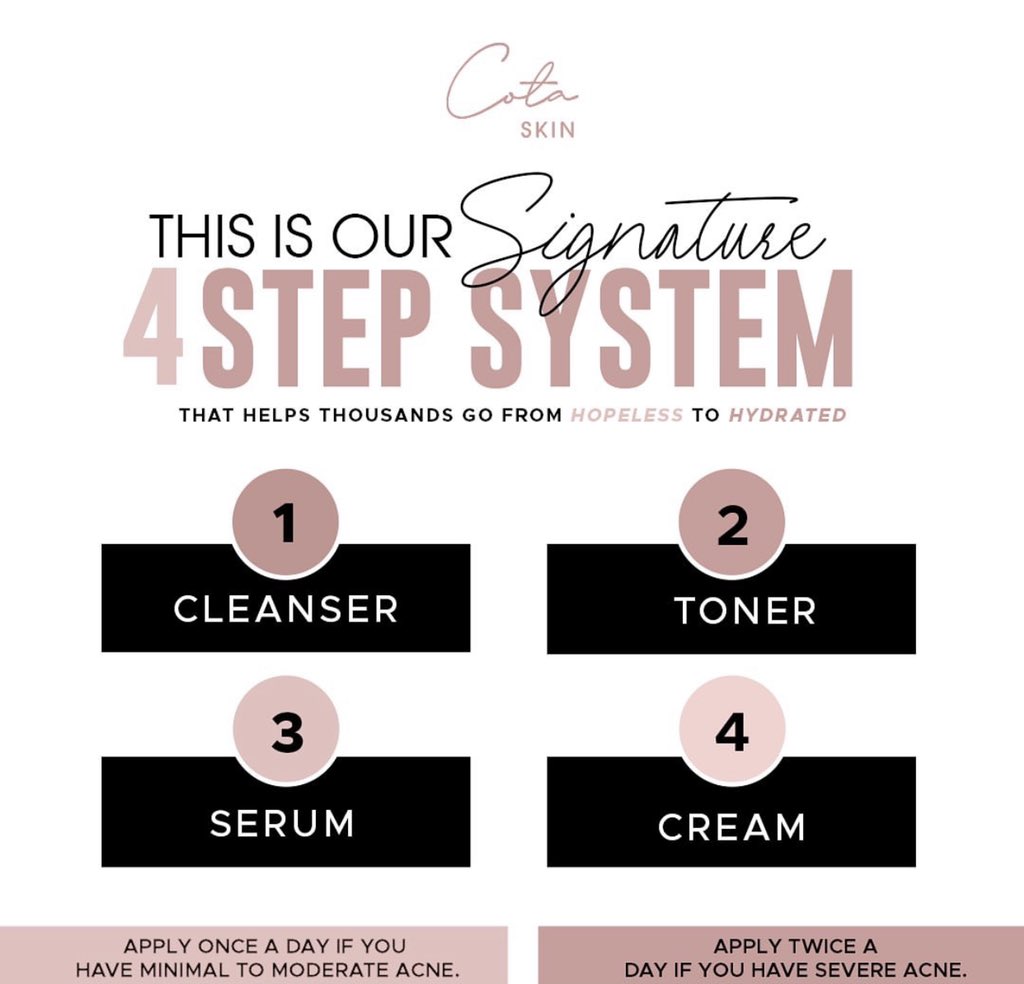 Cota
SKIN

THIS IS OUR Signature
4 STEP SYSTEM
THAT HELPS THOUSANDS GO FROM HOPELESS TO HYDRATED

1
CLEANSER

2
TONER

3
SERUM

4
CREAM

APPLY ONCE A DAY IF YOU HAVE MINIMAL TO MODERATE ACNE.

APPLY TWICE A DAY IF YOU HAVE SEVERE ACNE.