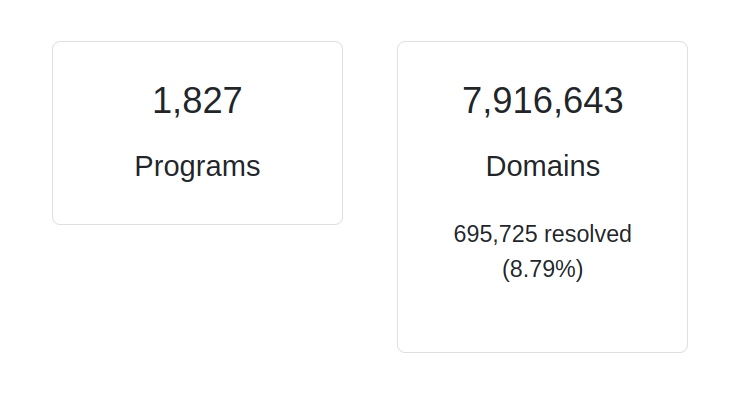 1,827

Programs

7,916,643

Domains

695,725 resolved (8.79%)