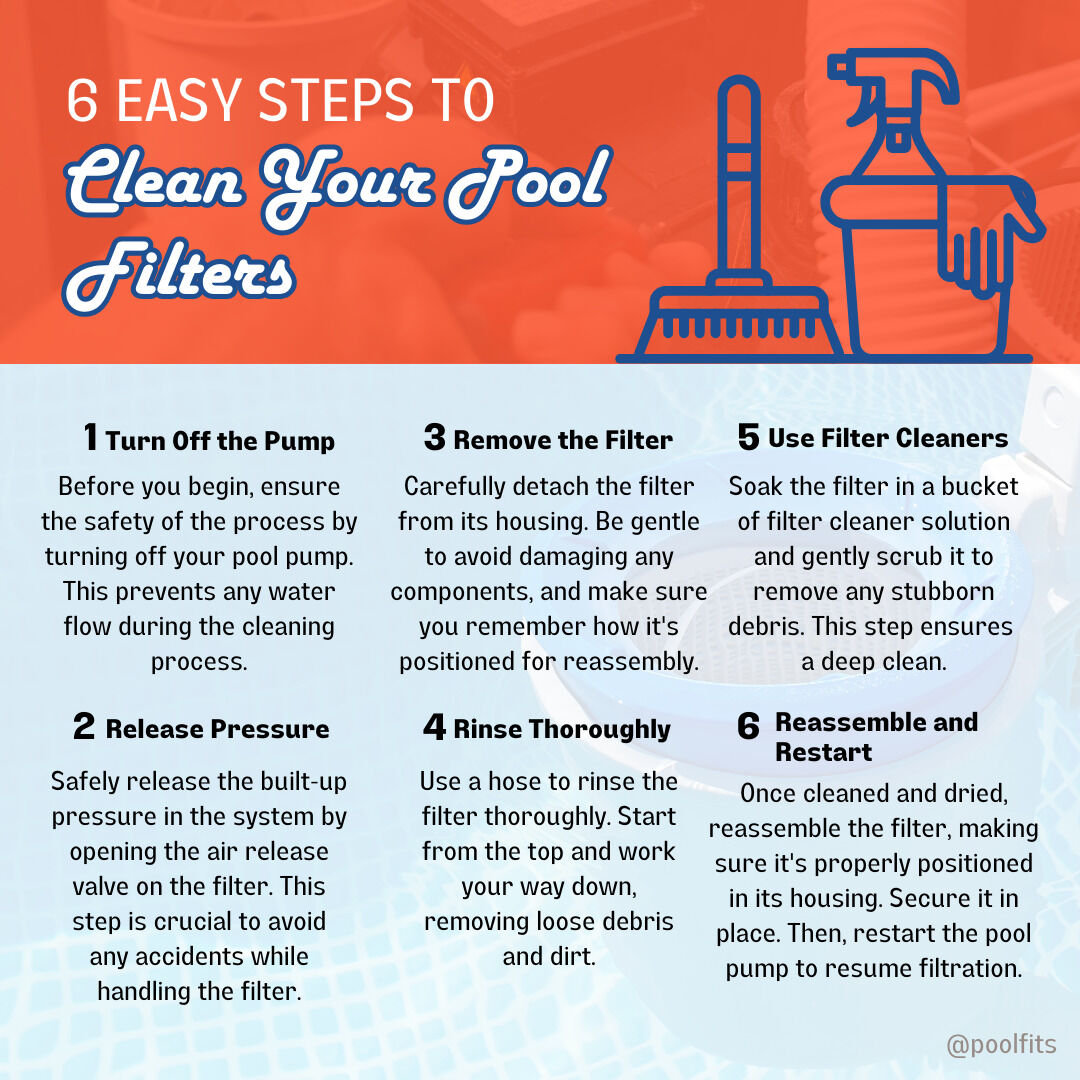 6 EASY STEPS TO
Clean Your Pool Filters

1 Turn Off the Pump
Before you begin, ensure the safety of the process by turning off your pool pump. This prevents any water flow during the cleaning process.

2 Release Pressure
Safely release the built-up pressure in the system by opening the air release valve on the filter. This step is crucial to avoid any accidents while handling the filter.

3 Remove the Filter
Carefully detach the filter from its housing. Be gentle to avoid damaging any components, and make sure you remember how it's positioned for reassembly.

4 Rinse Thoroughly
Use a hose to rinse the filter thoroughly. Start from the top and work your way down, removing loose debris and dirt.

5 Use Filter Cleaners
Soak the filter in a bucket of filter cleaner solution and gently scrub it to remove any stubborn debris. This step ensures a deep clean.

6 Reassemble and Restart
Once cleaned and dried, reassemble the filter, making sure it's properly positioned in its housing. Secure it in place. Then, restart the pool pump to resume filtration.

@poolfits