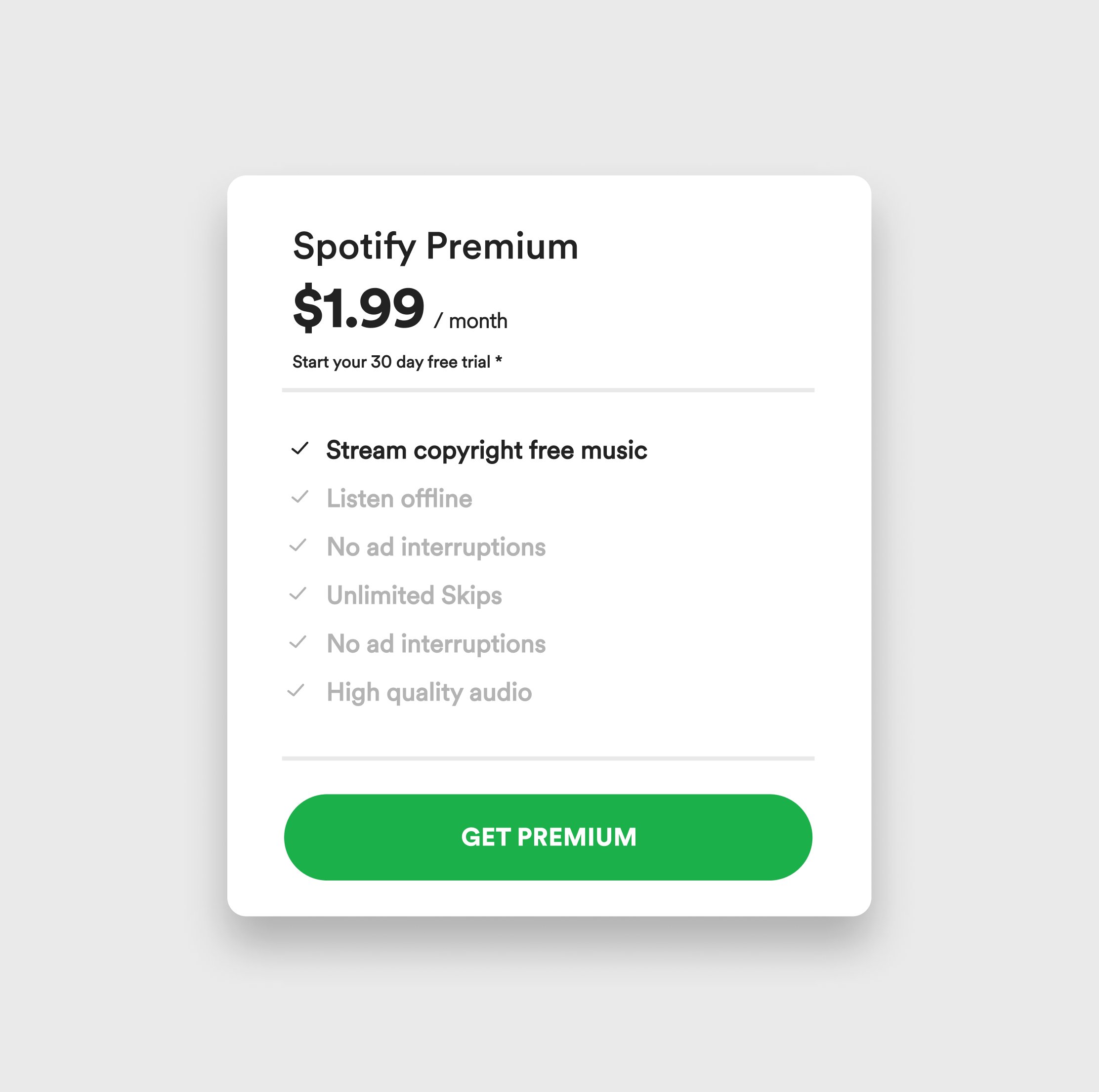 Spotify Premium

$1.99 / month

Start your 30 day free trial *

✓ Stream copyright free music
✓ Listen offline
✓ No ad interruptions
✓ Unlimited Skips
✓ No ad interruptions
✓ High quality audio

GET PREMIUM