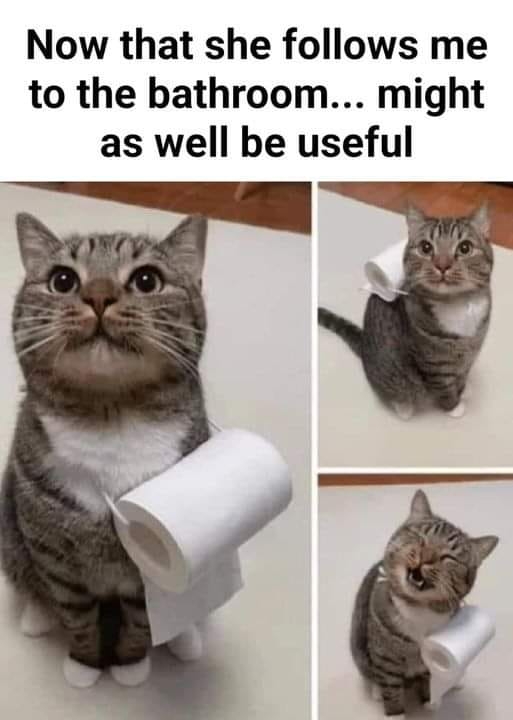 Now that she follows me to the bathroom... might as well be useful