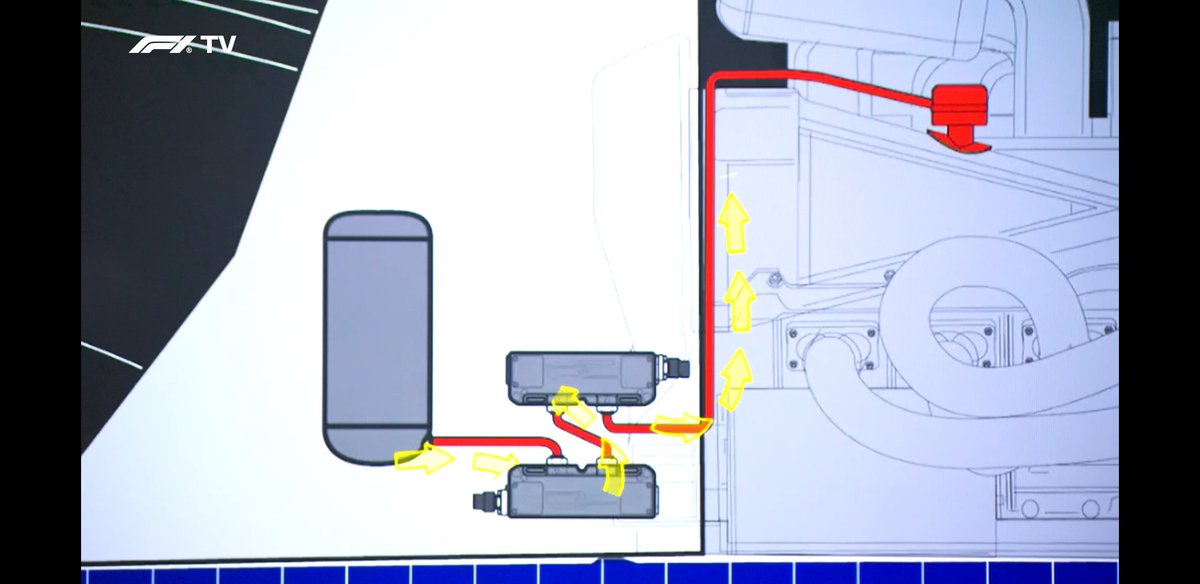 F1 TV