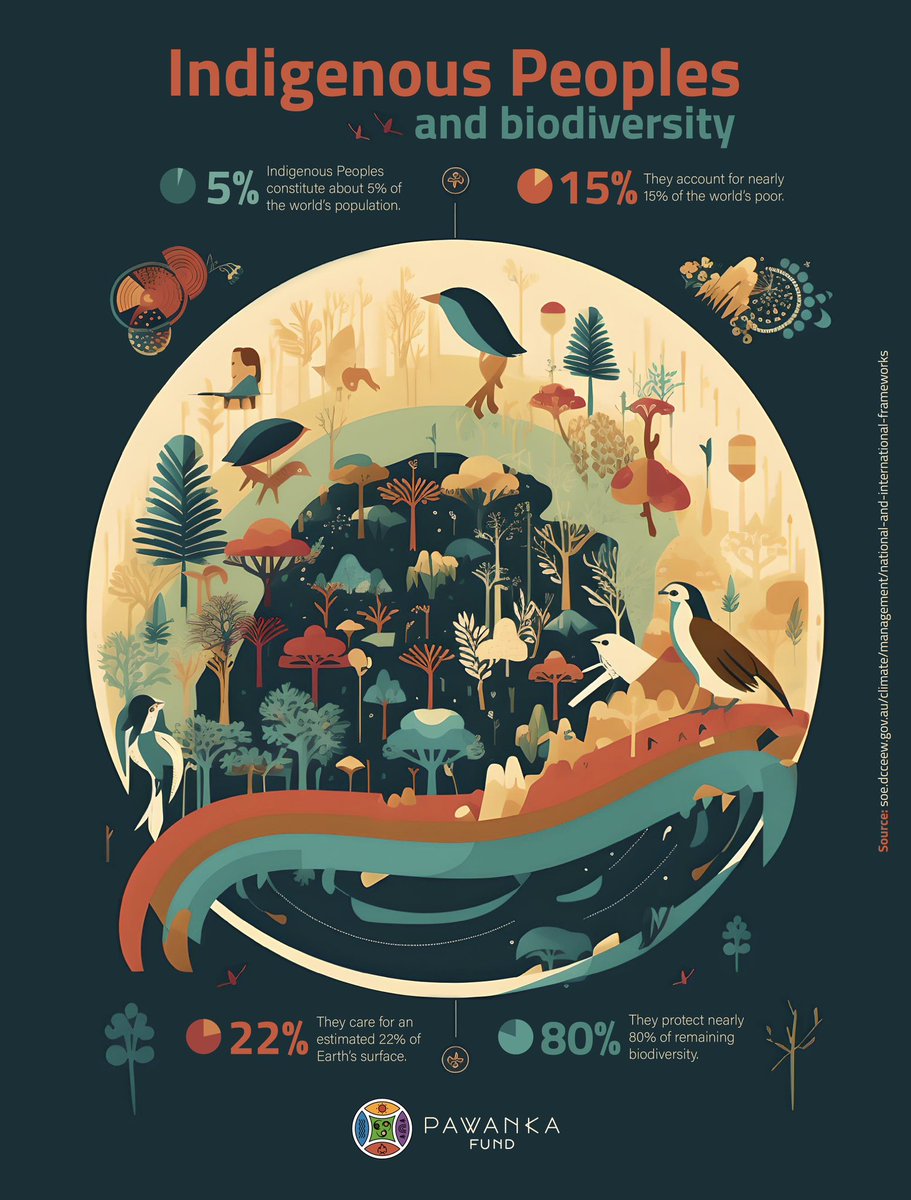 Indigenous Peoples
and biodiversity

5% Indigenous Peoples constitute about 5% of the world's population.

15% They account for nearly 15% of the world's poor.

Source: soe.dcceew.gov.au/climate/management/national-and-international-frameworks

22% They care for an estimated 22% of Earth's surface.

80% They protect nearly 80% of remaining biodiversity.

PAWANKA
FUND