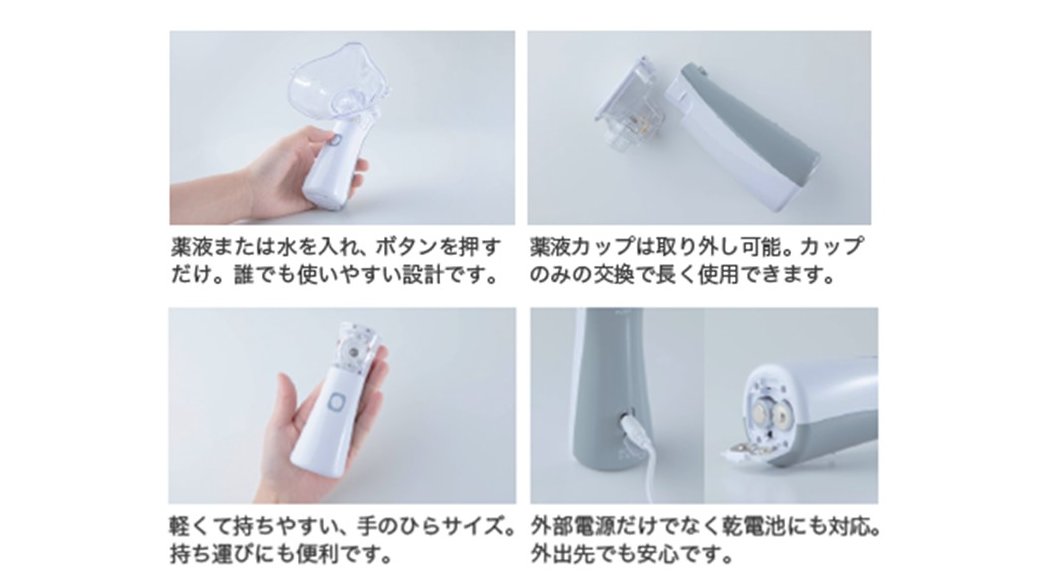 薬液または水を入れ、ボタンを押すだけ。誰でも使いやすい設計です。

薬液カップは取り外し可能。カップのみの交換で長く使用できます。

軽くて持ちやすい、手のひらサイズ。持ち運びにも便利です。

外部電源だけでなく乾電池にも対応。外出先でも安心です。