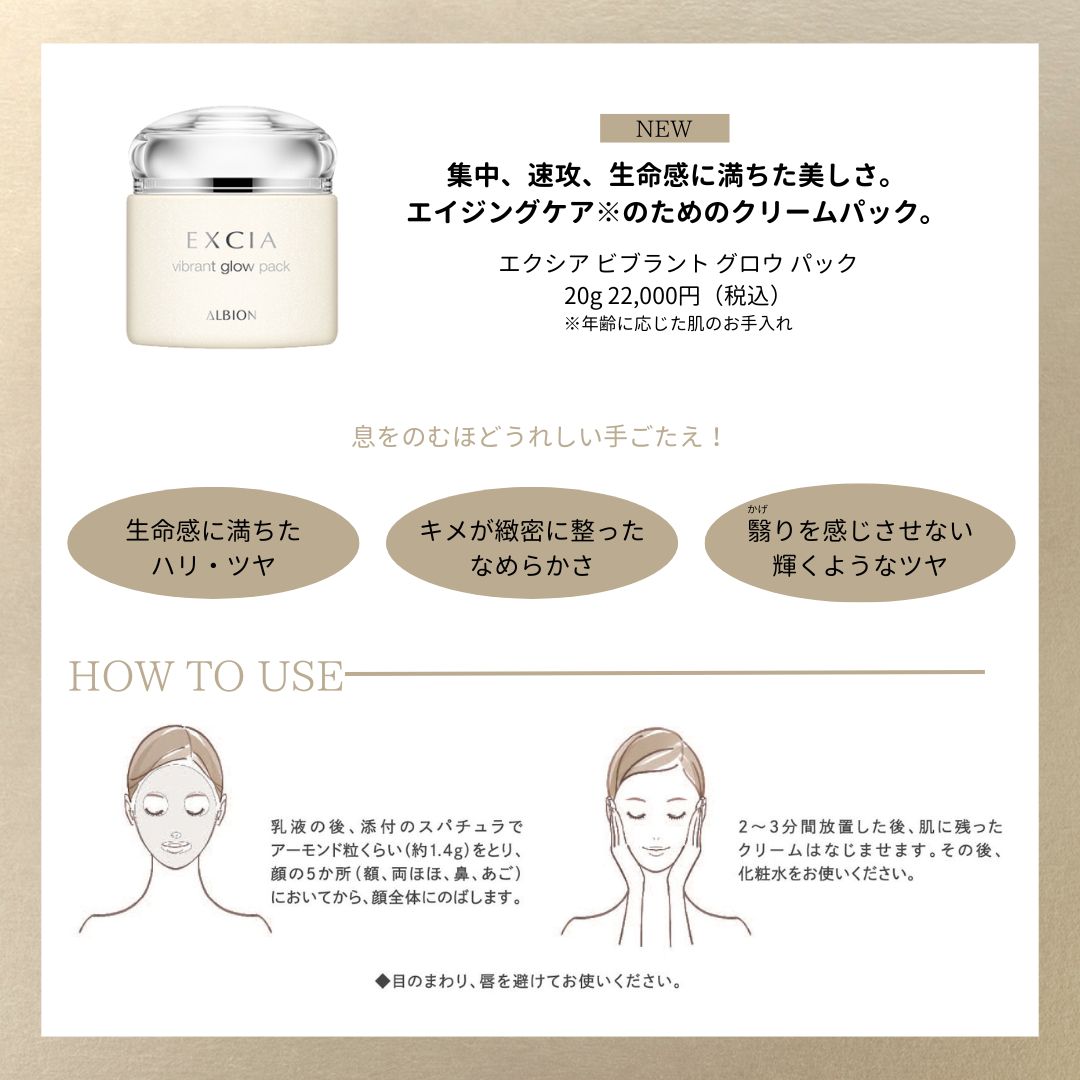 EXCIA
vibrant glow pack
ALBION

NEW

集中、速攻、生命感に満ちた美しさ。
エイジングケア※のためのクリームパック。

エクシア ビブラント グロウ パック
20g 22,000円（税込）
※年齢に応じた肌のお手入れ

息をのむほどうれしい手ごたえ！

生命感に満ちた
ハリ・ツヤ

キメが緻密に整った
なめらかさ

かげ
翳りを感じさせない
輝くようなツヤ

HOW TO USE

乳液の後、添付のスパチュラでアーモンド粒くらい（約1.4g）をとり、顔の5か所（額、両ほほ、鼻、あご）においてから、顔全体にのばします。

2～3分間放置した後、肌に残ったクリームはなじませます。その後、化粧水をお使いください。

◆目のまわり、唇を避けてお使いください。