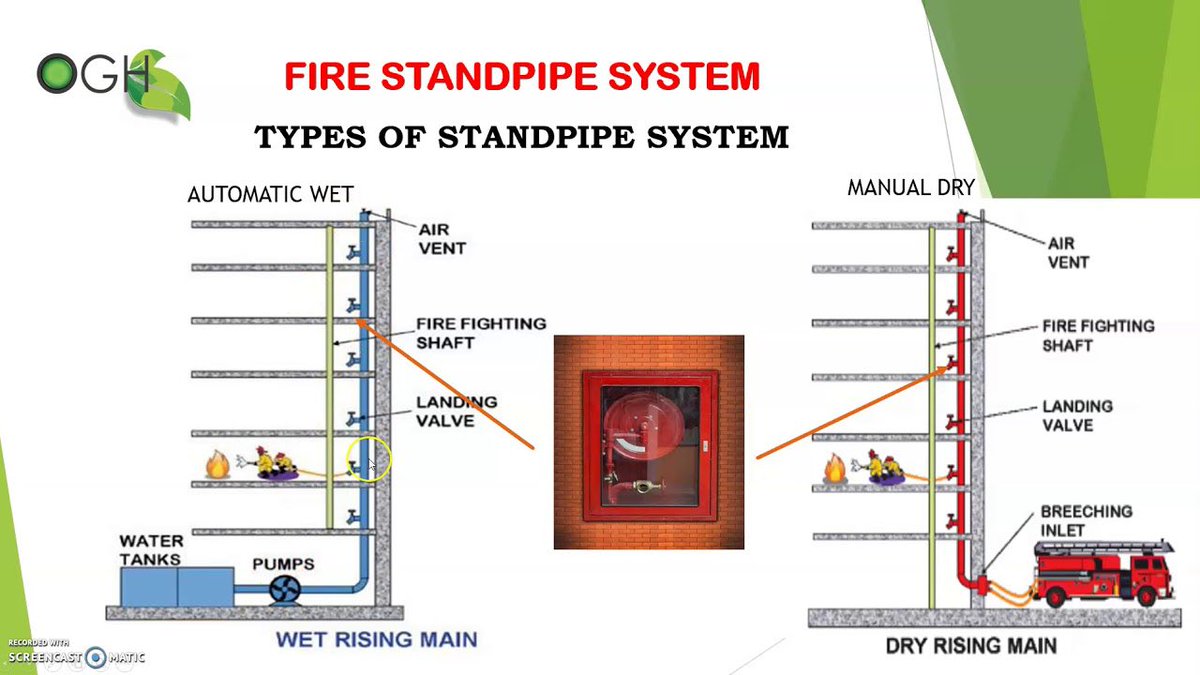 OGH

FIRE STANDPIPE SYSTEM

TYPES OF STANDPIPE SYSTEM

AUTOMATIC WET

AIR VENT

FIRE FIGHTING SHAFT

LANDING VALVE

WATER TANKS

PUMPS

WET RISING MAIN

MANUAL DRY

AIR VENT

FIRE FIGHTING SHAFT

LANDING VALVE

BREECHING INLET

DRY RISING MAIN

RECORDED WITH
SCREENCAST MATIC