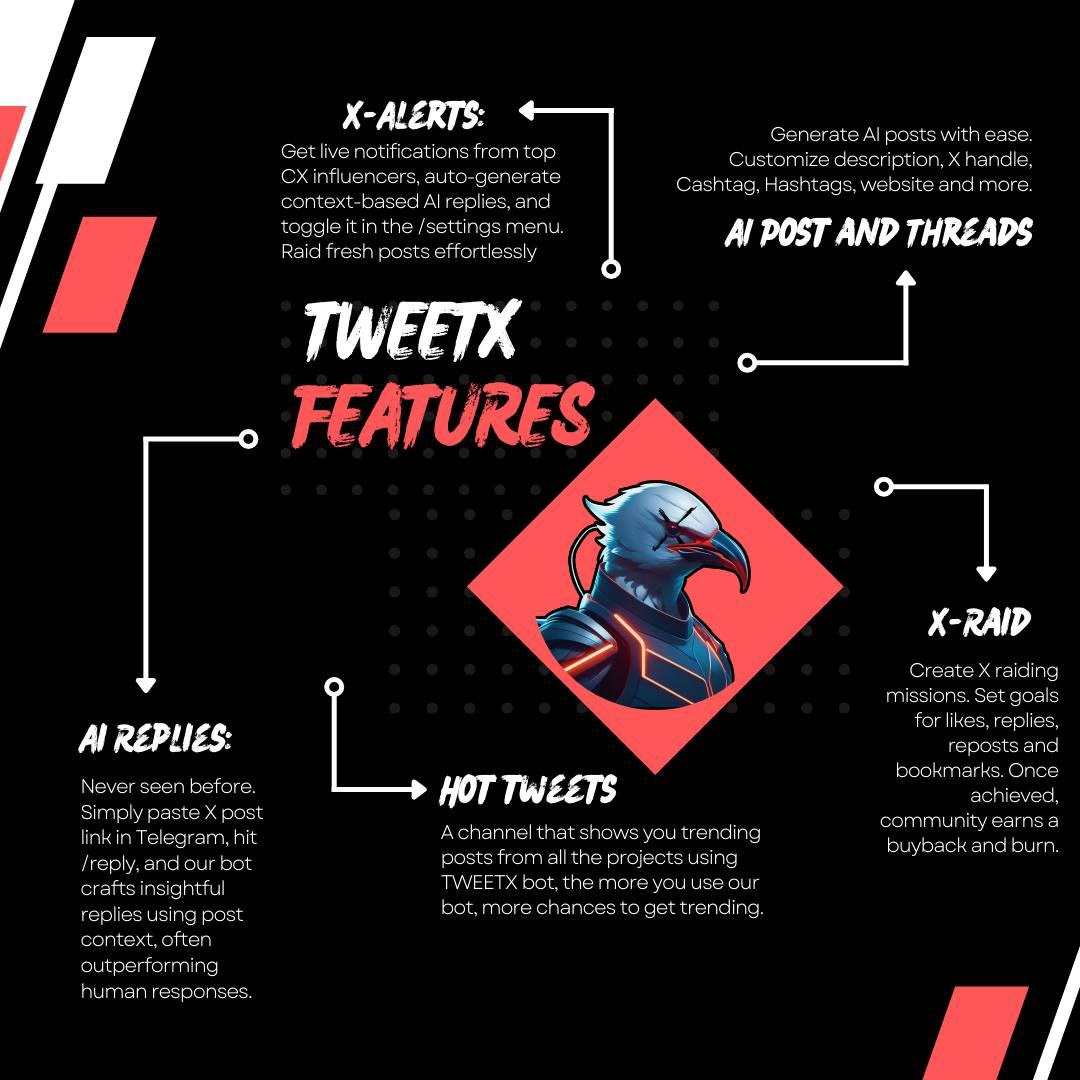 X-ALERTS:
Get live notifications from top CX influencers, auto-generate context-based AI replies, and toggle it in the /settings menu. Raid fresh posts effortlessly

Generate AI posts with ease. Customize description, X handle, Cashtag, Hashtags, website and more.
AI POST AND THREADS

TWEETX
FEATURES

X-RAID
Create X raiding missions. Set goals for likes, replies, reposts and bookmarks. Once achieved, community earns a buyback and burn.

AI REPLIES:
Never seen before. Simply paste X post link in Telegram, hit /reply, and our bot crafts insightful replies using post context, often outperforming human responses.

HOT TWEETS
A channel that shows you trending posts from all the projects using TWEETX bot, the more you use our bot, more chances to get trending.